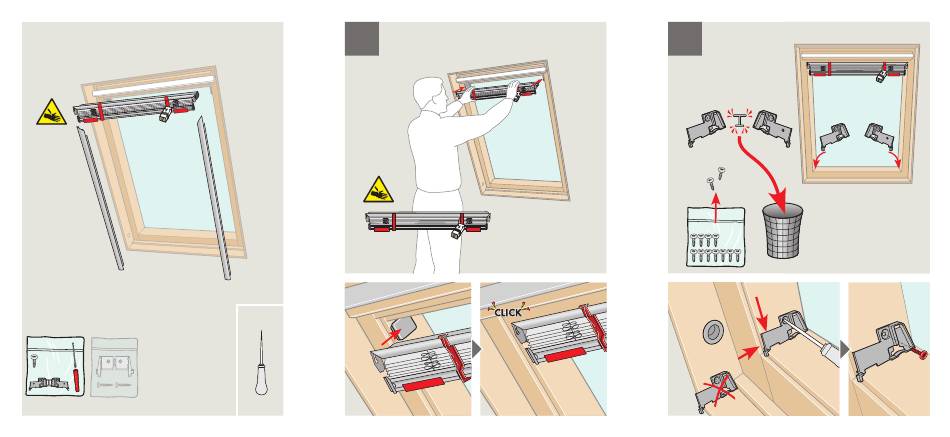 CLICK