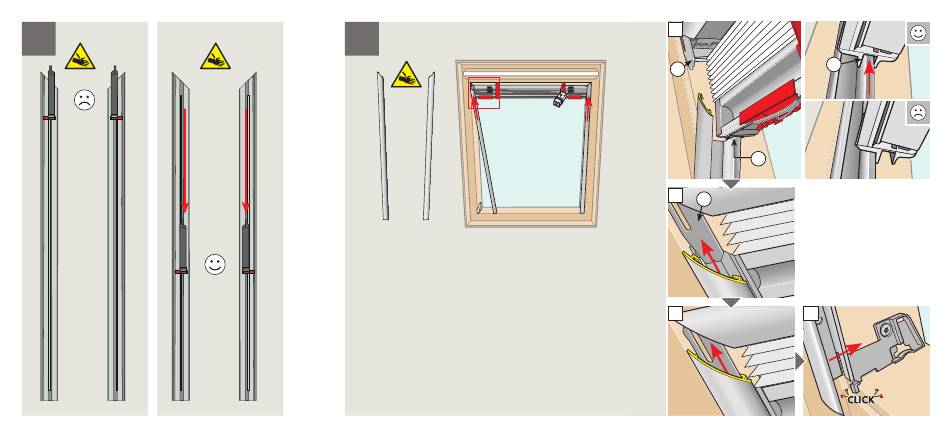 CLICK