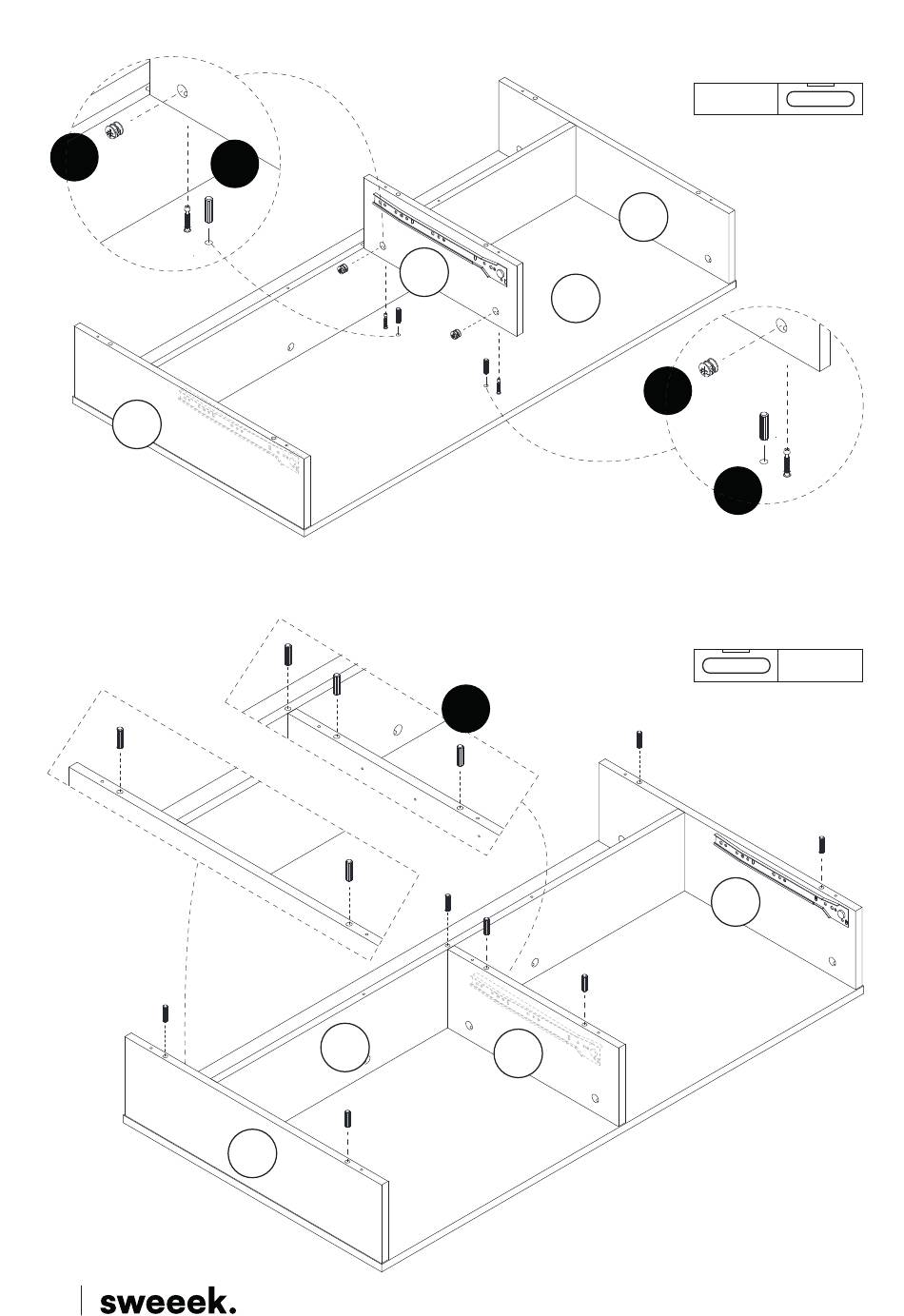 sweeek.