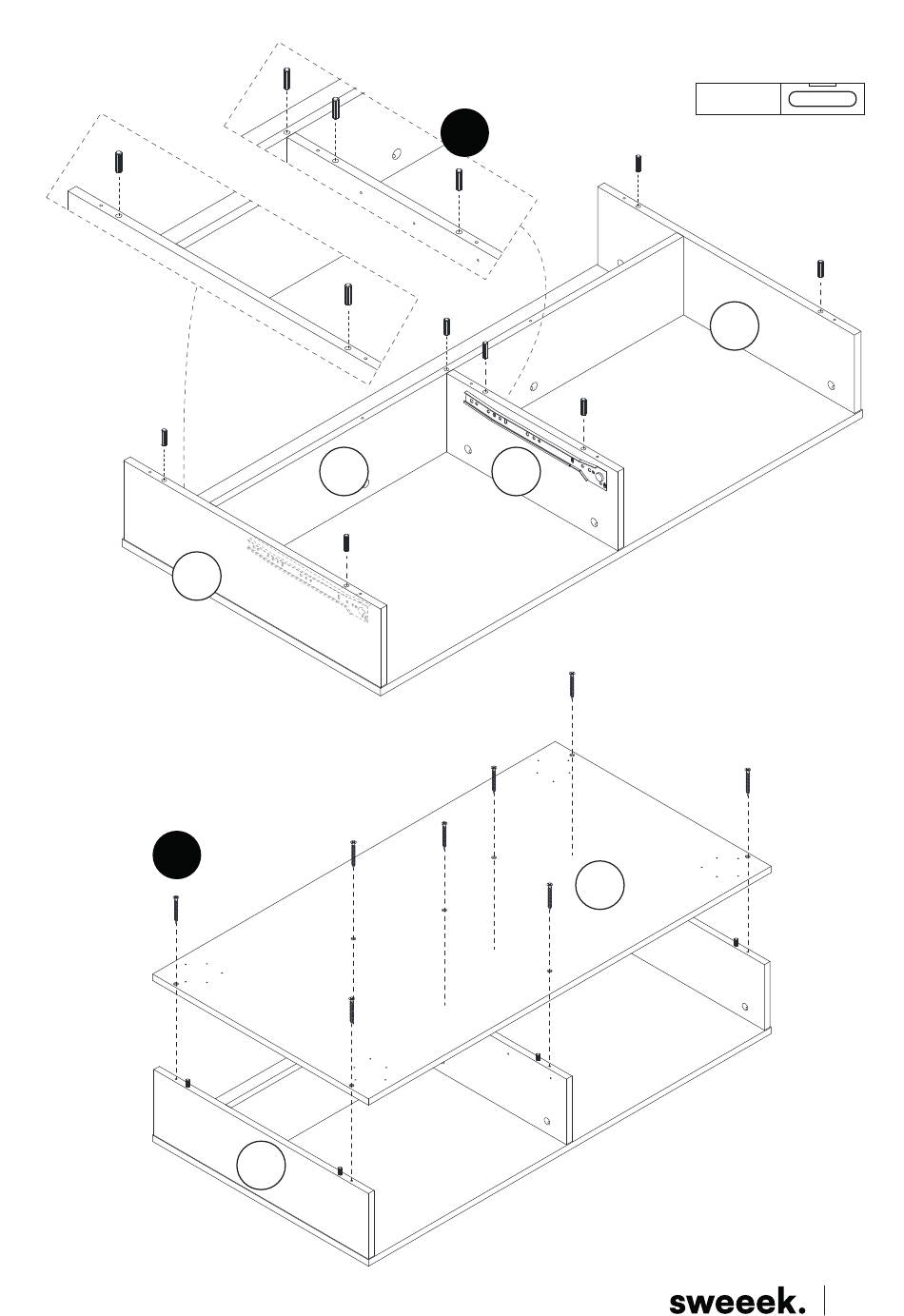 sweeek.