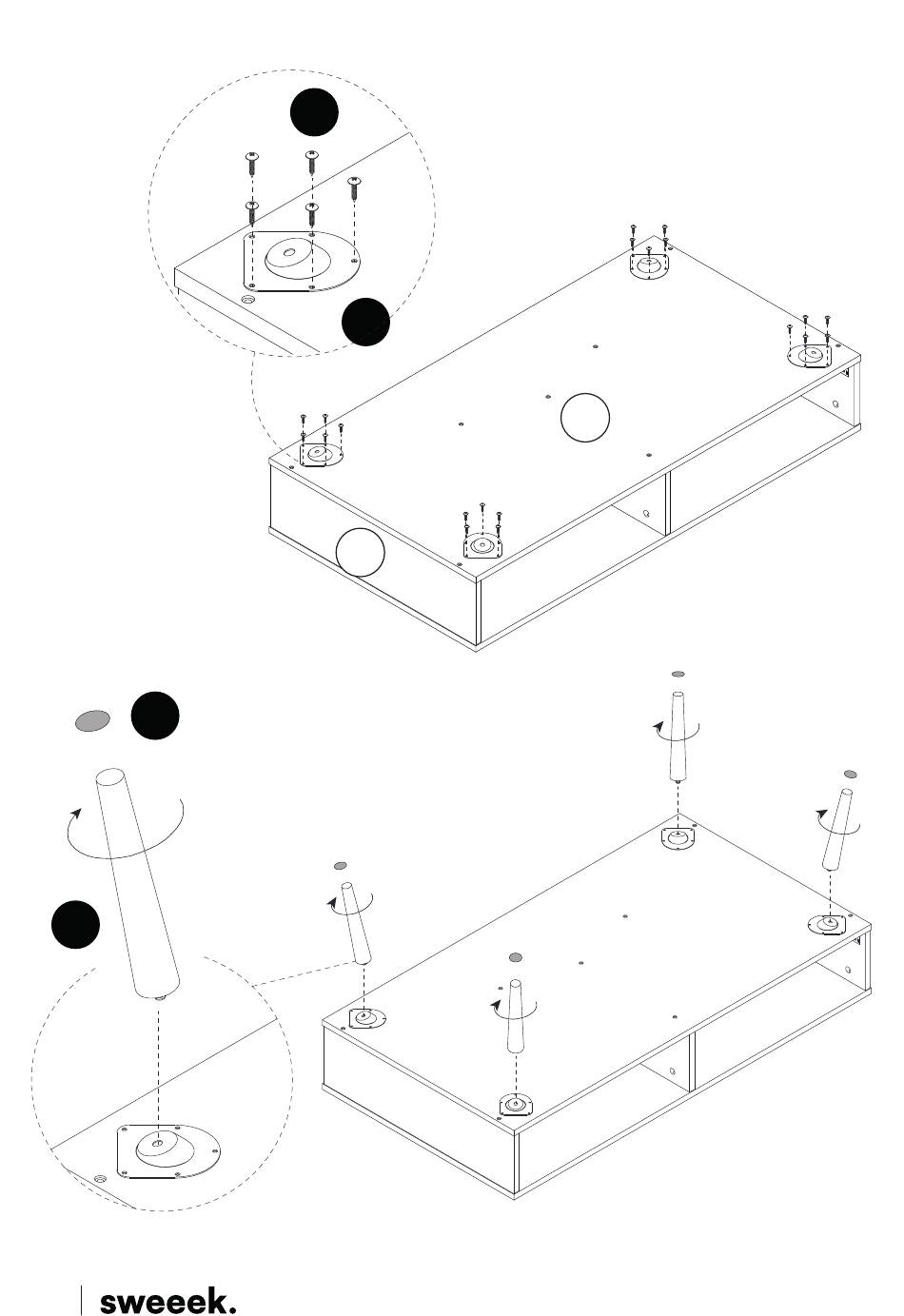 sweeek.