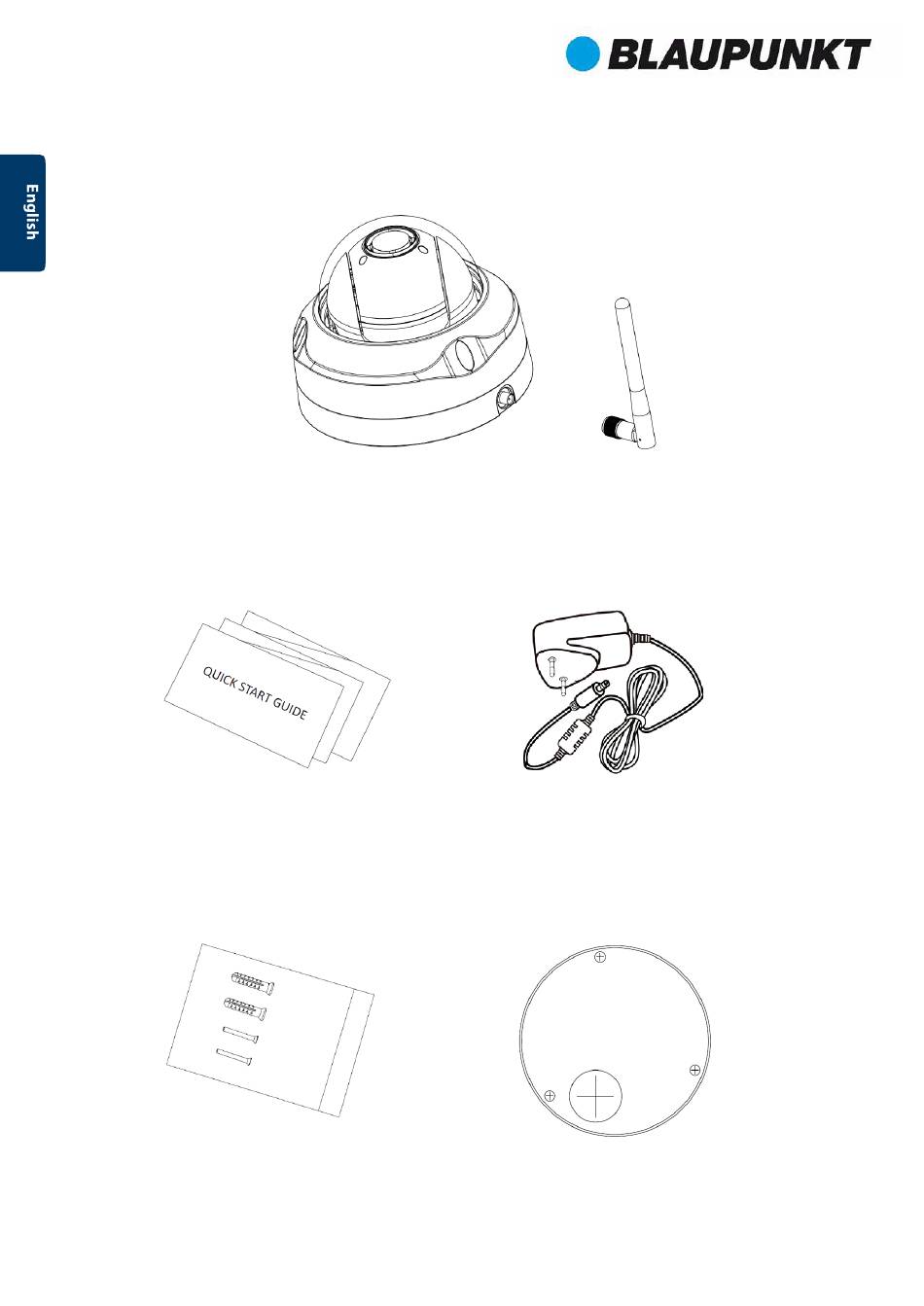 BLAUPUNKT

English

QUICK START GUIDE