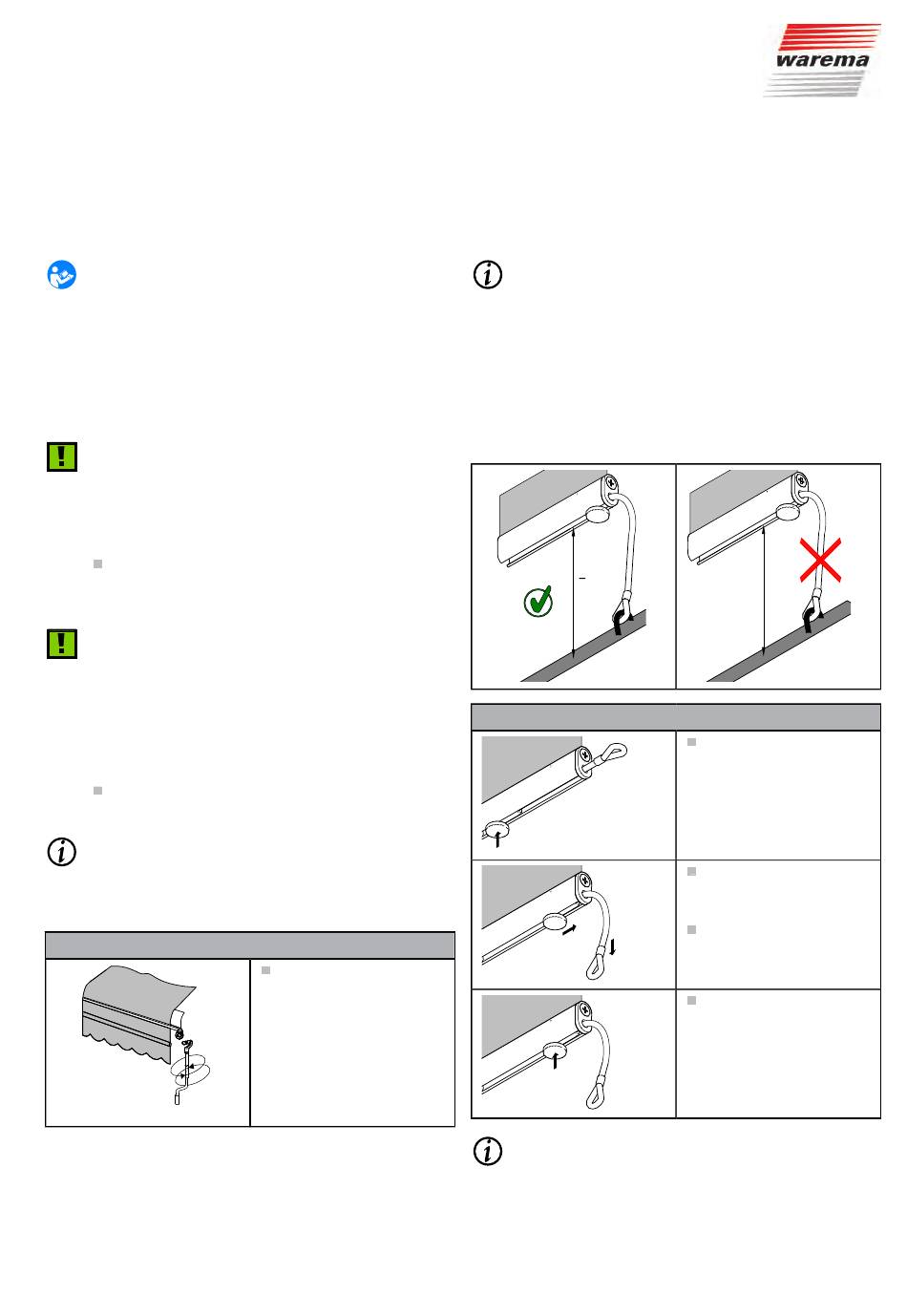 warema