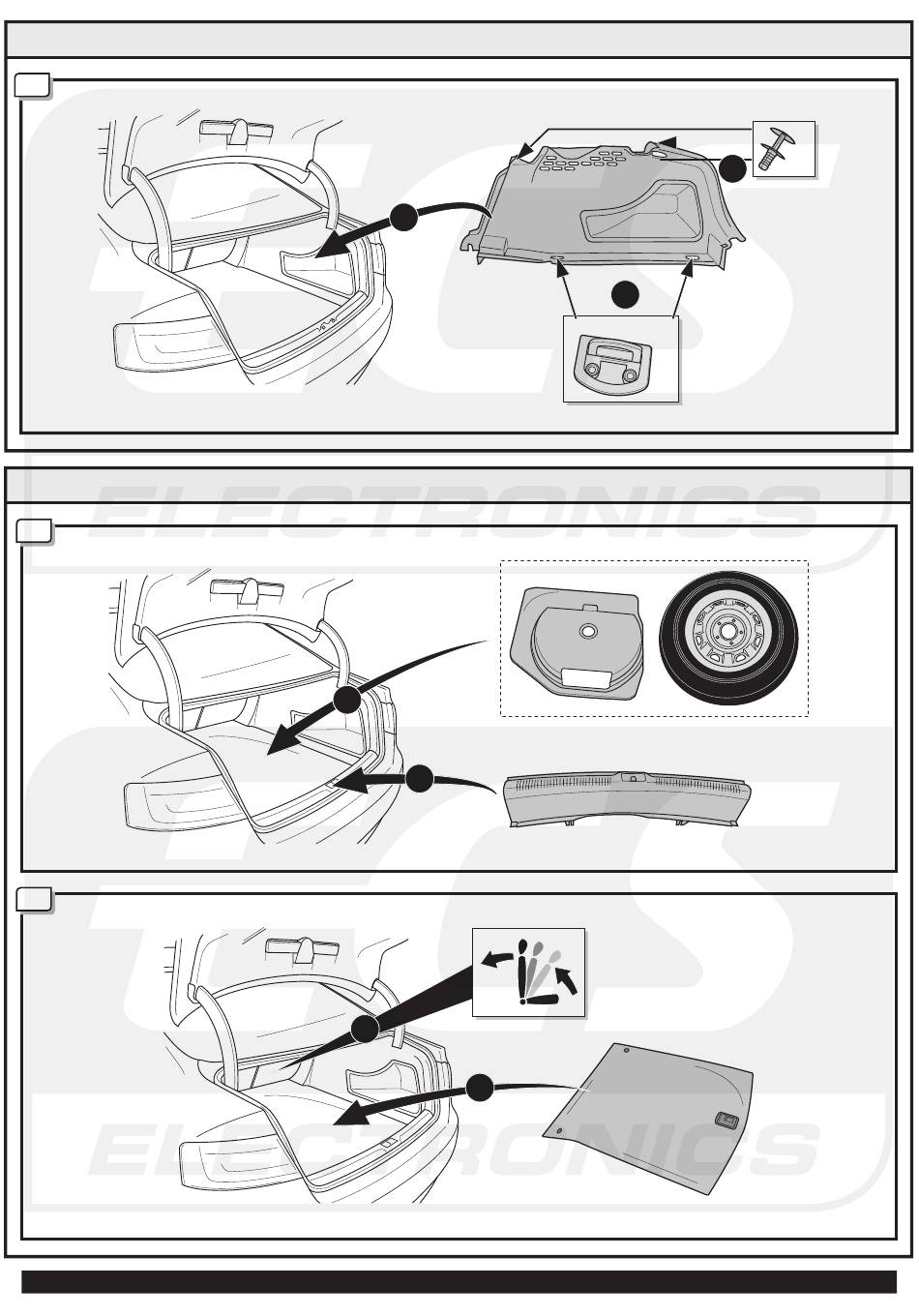 ECS
ELECTRONICS
ECS
ELECTRONICS