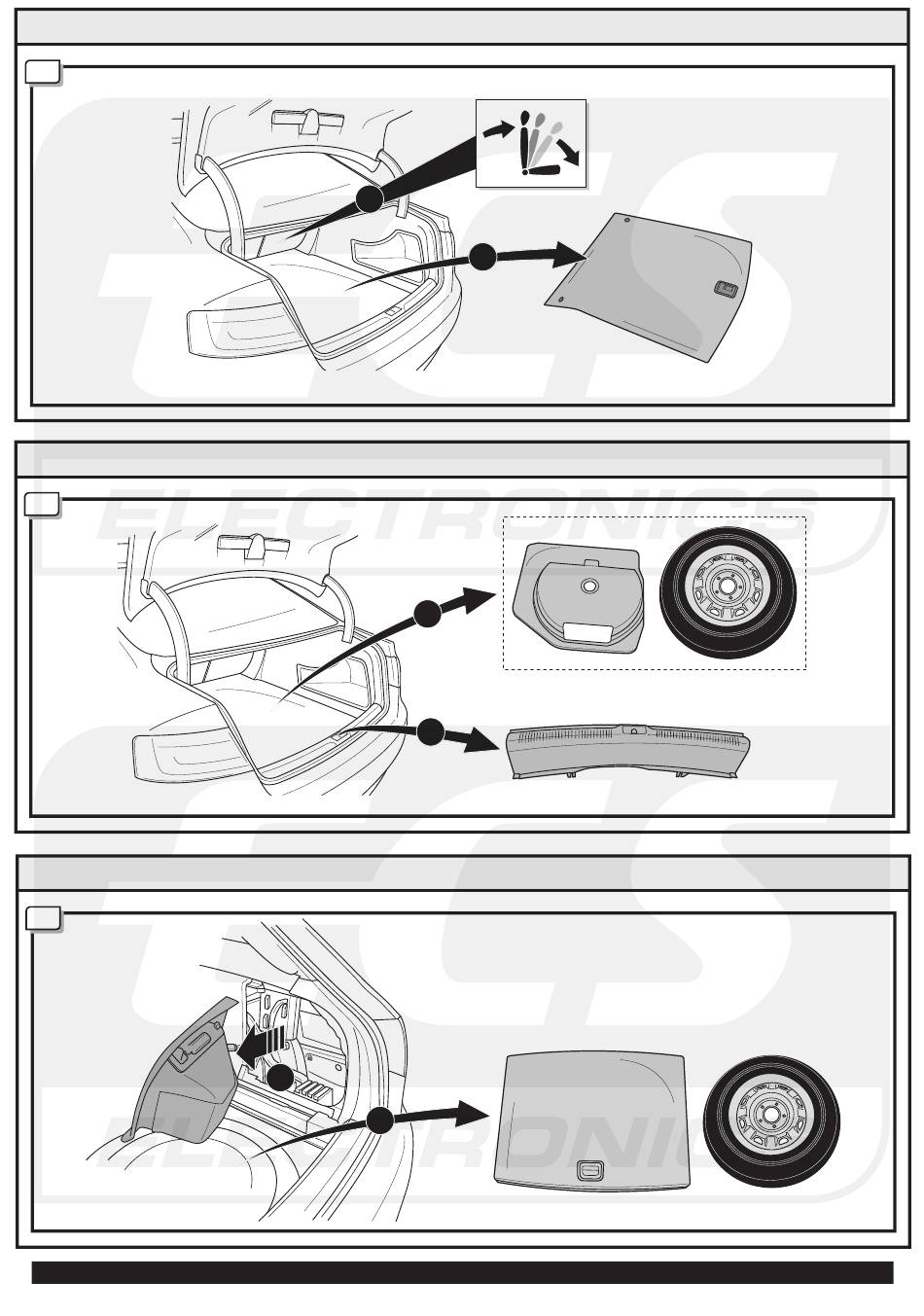 ECS
ELECTRONICS
ECS
ELECTRONICS