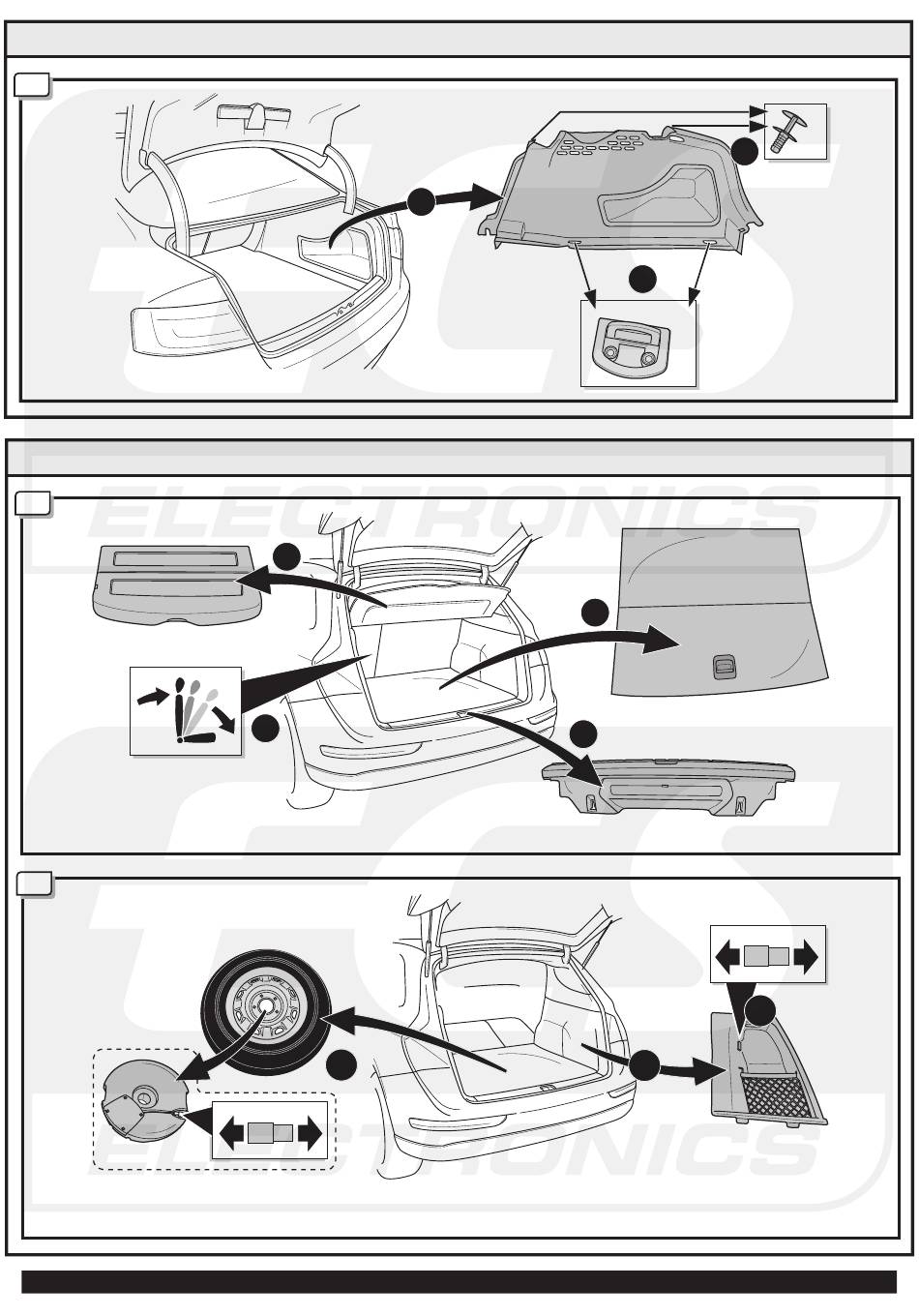 ECS
ELECTRONICS
ECS
ELECTRONICS