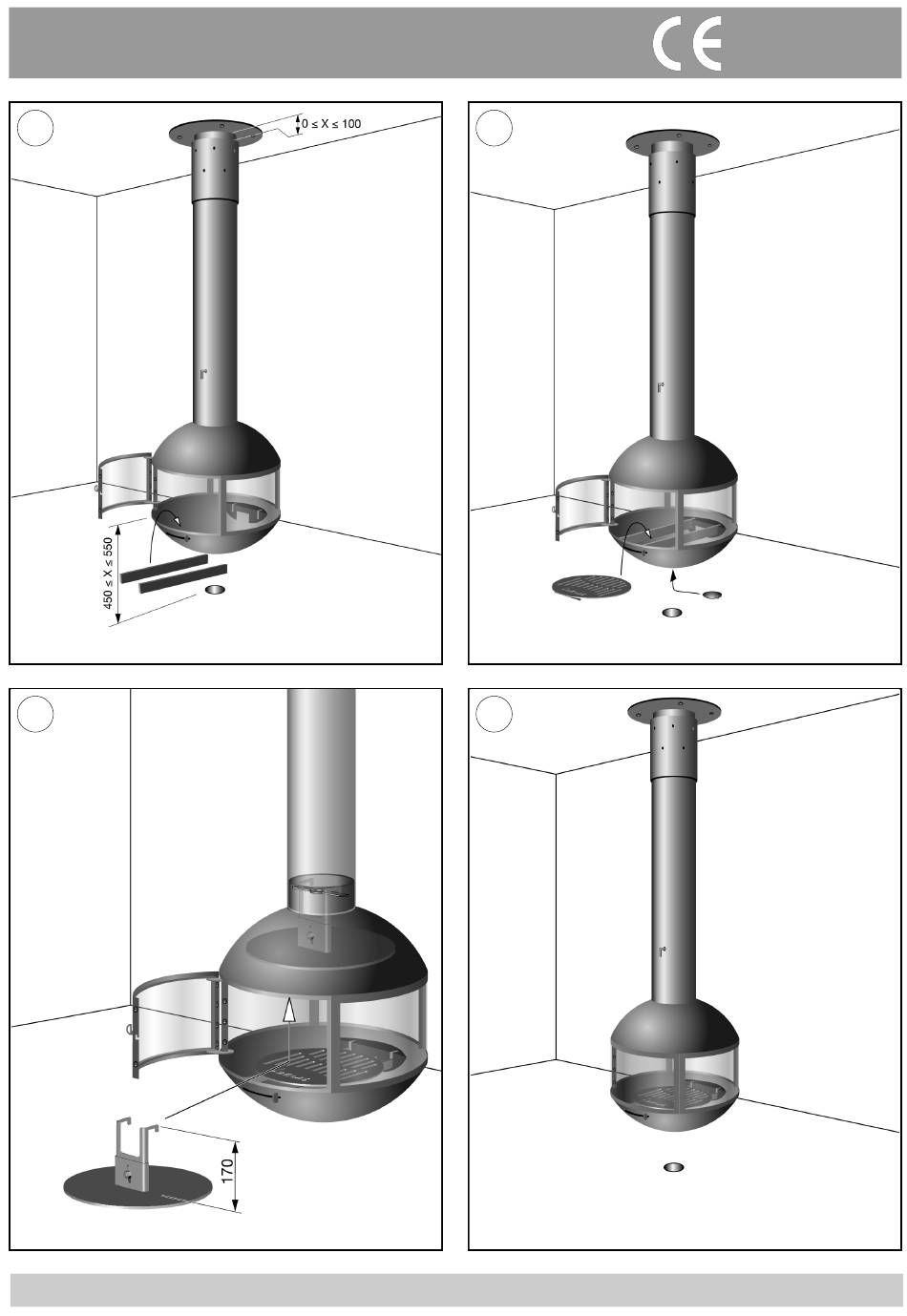 CE

$0 \leq X \leq 100$

$450 \leq X \leq 550$

170