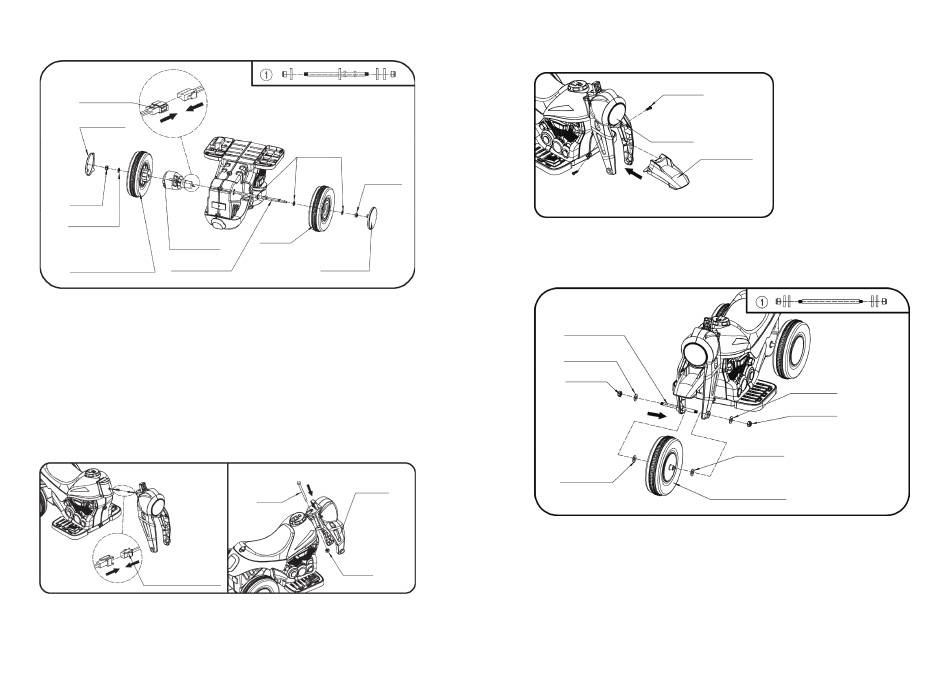 ①

①