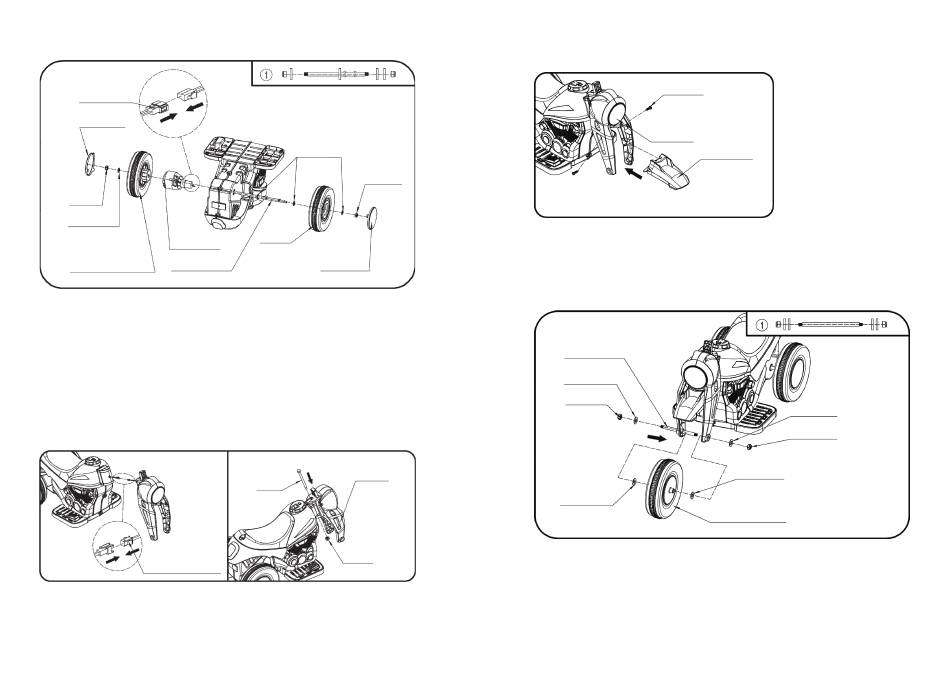 ①

①