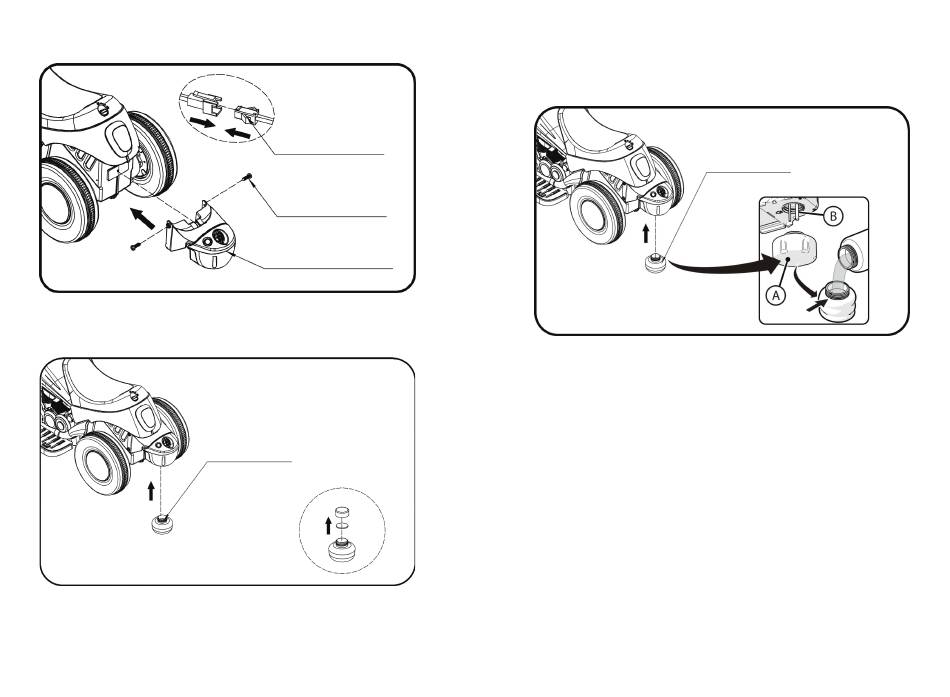 B

A