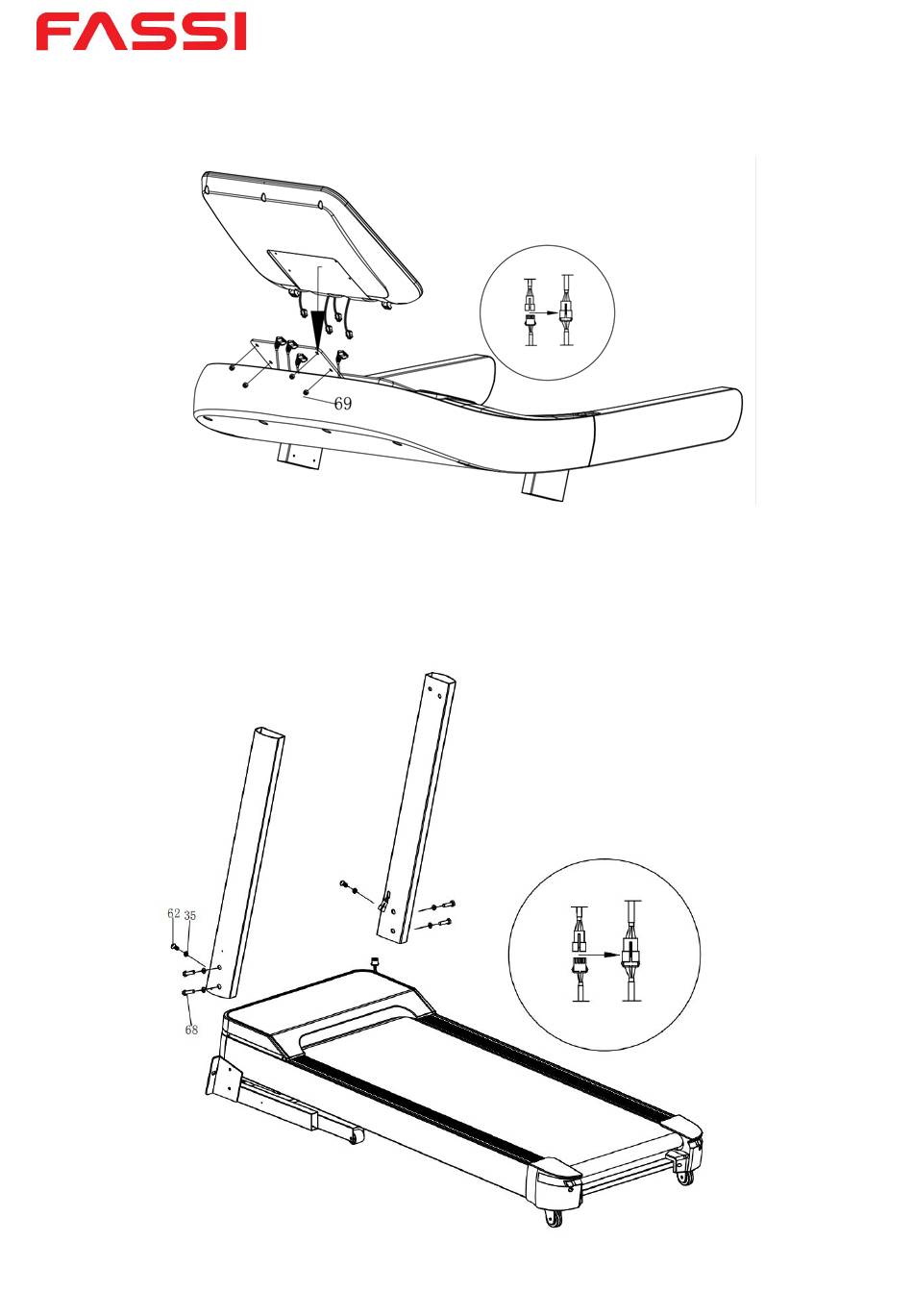 FASSI

69

62 35

68