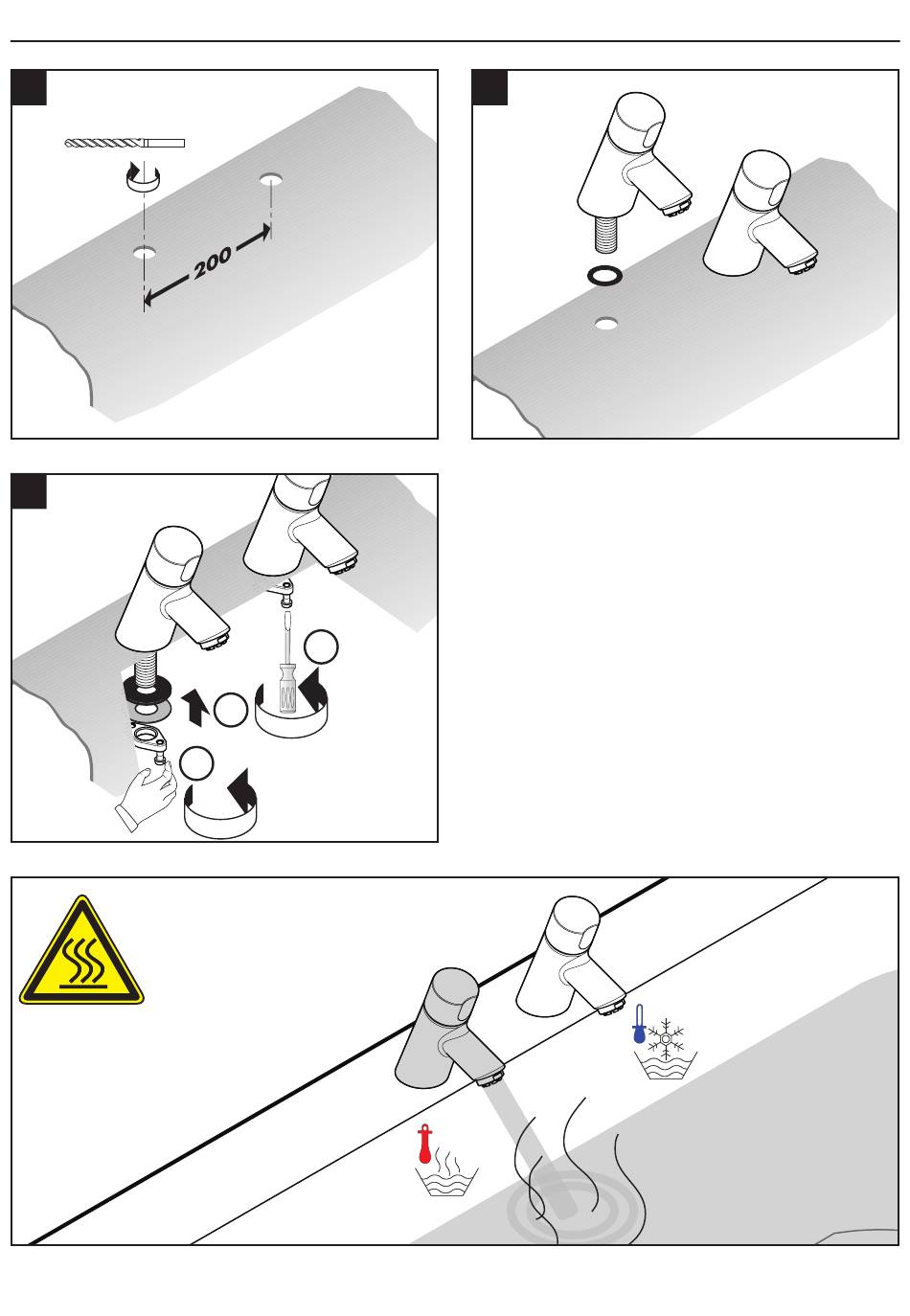 200