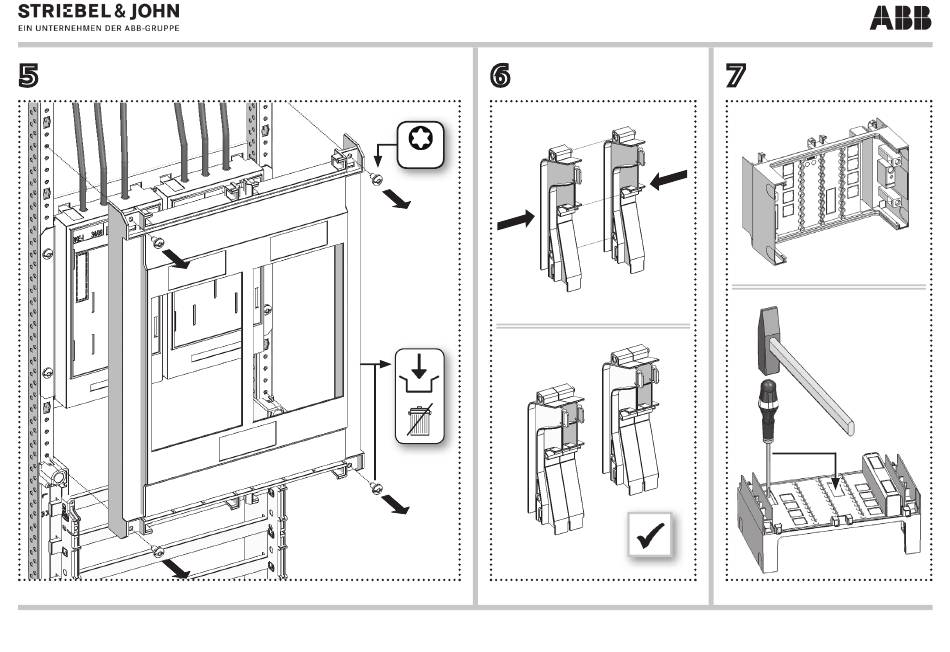 STRIEBEL & JOHN
EIN UNTERNEHMEN DER ABB-GRUPPE

ABB

5

6

7