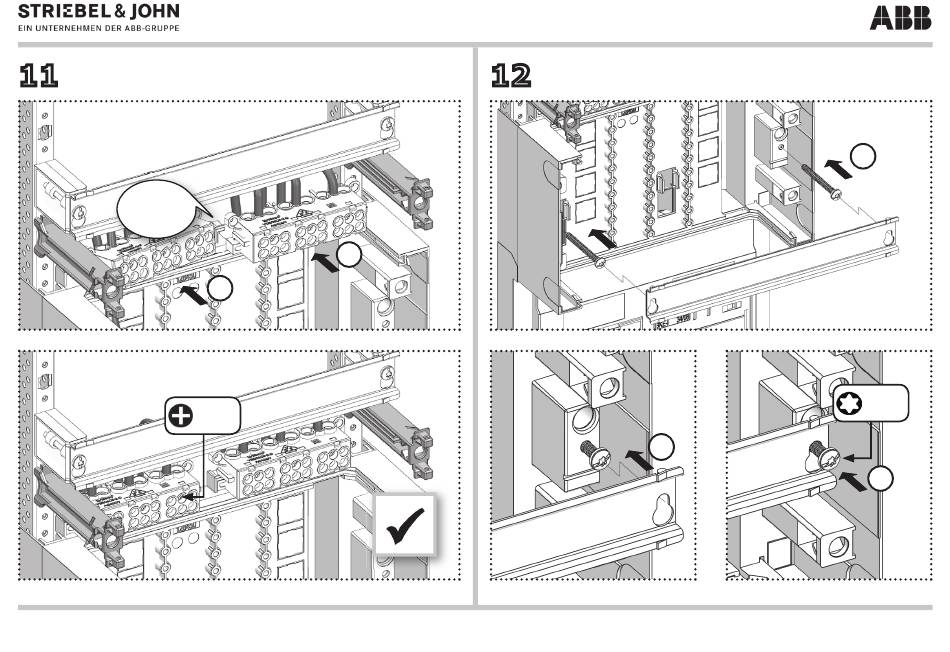 STRIEBEL & JOHN
EIN UNTERNEHMEN DER ABB-GRUPPE

ABB

11

12