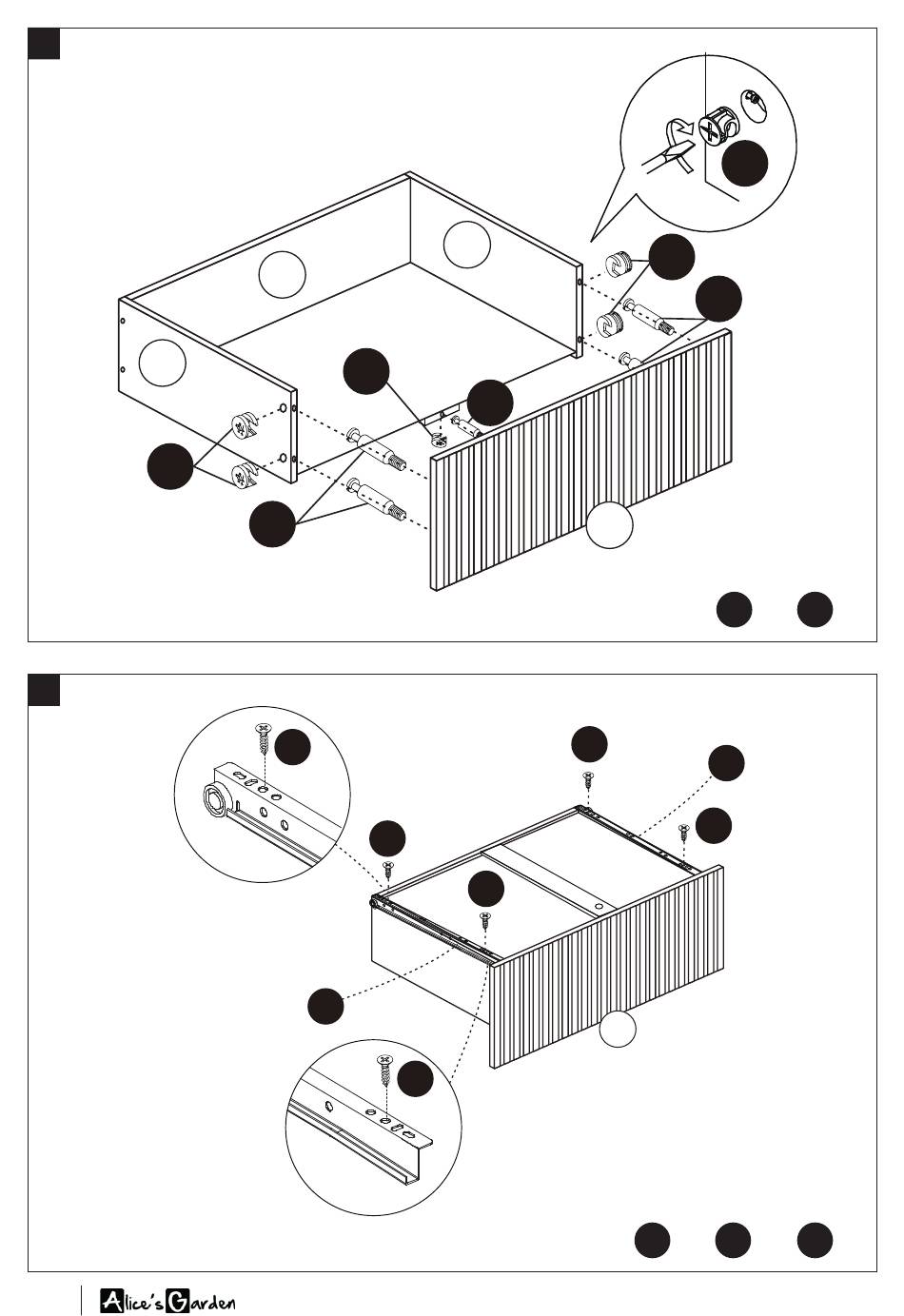 Alice's Garden