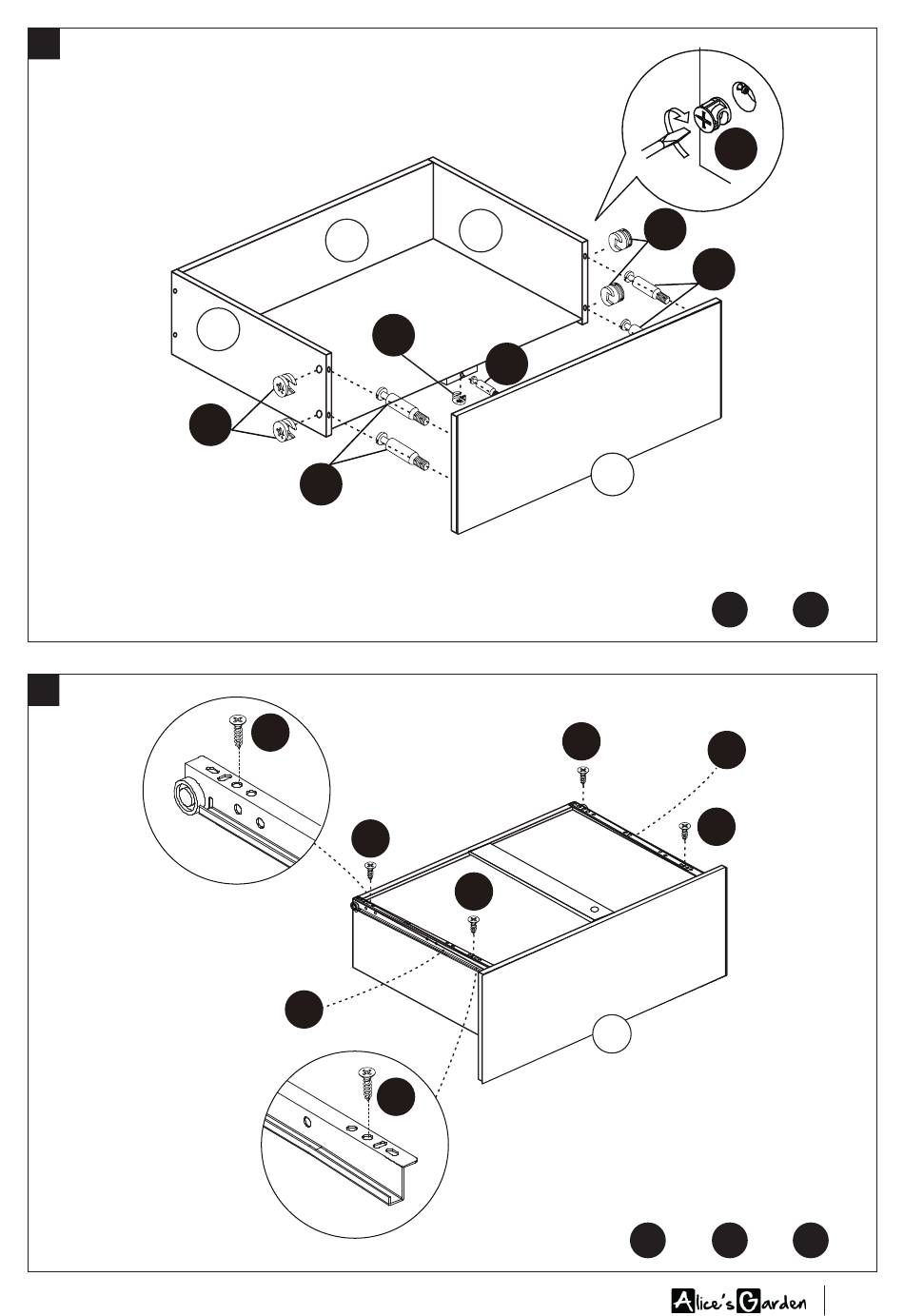 Alice's Garden