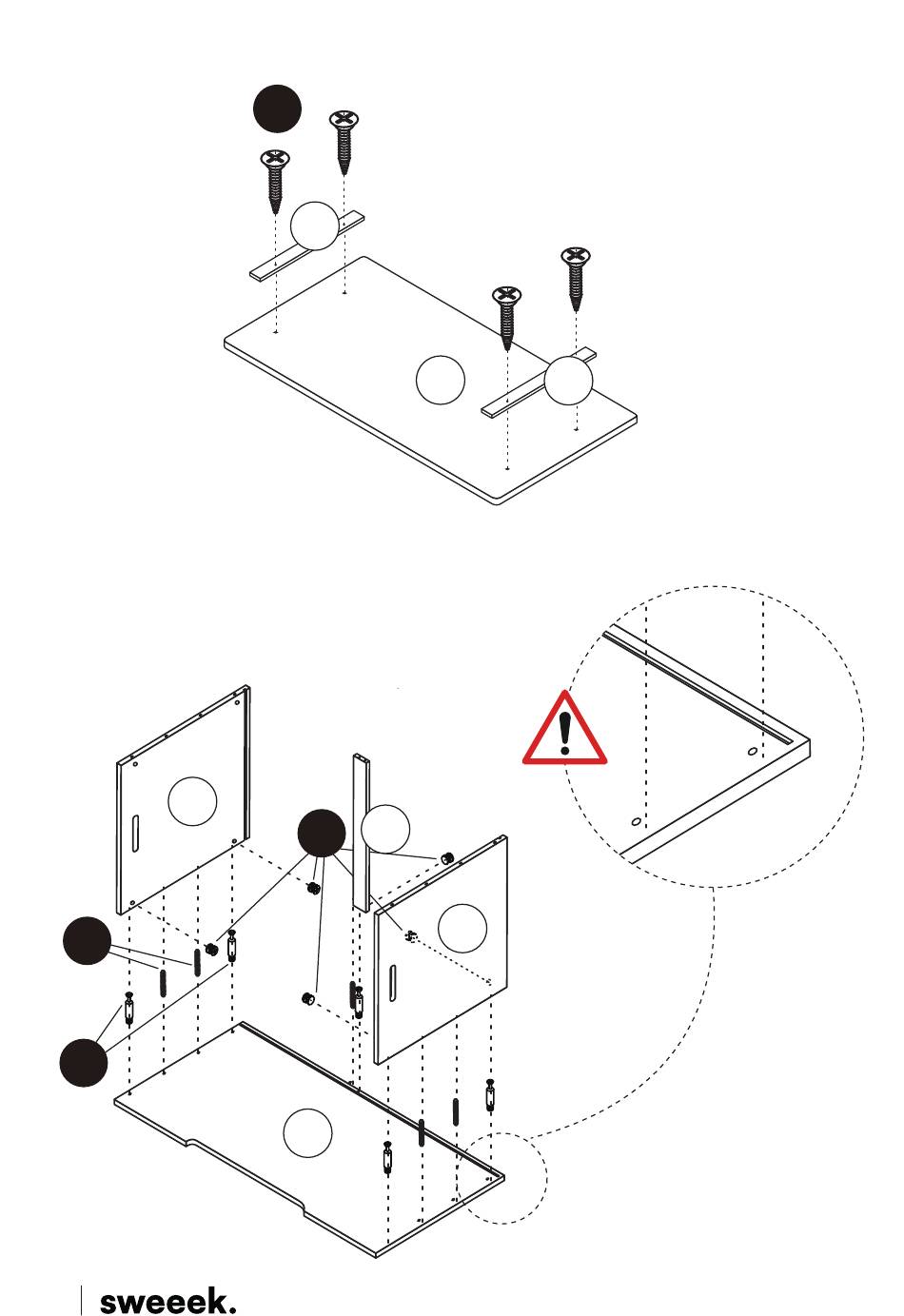 sweeek.