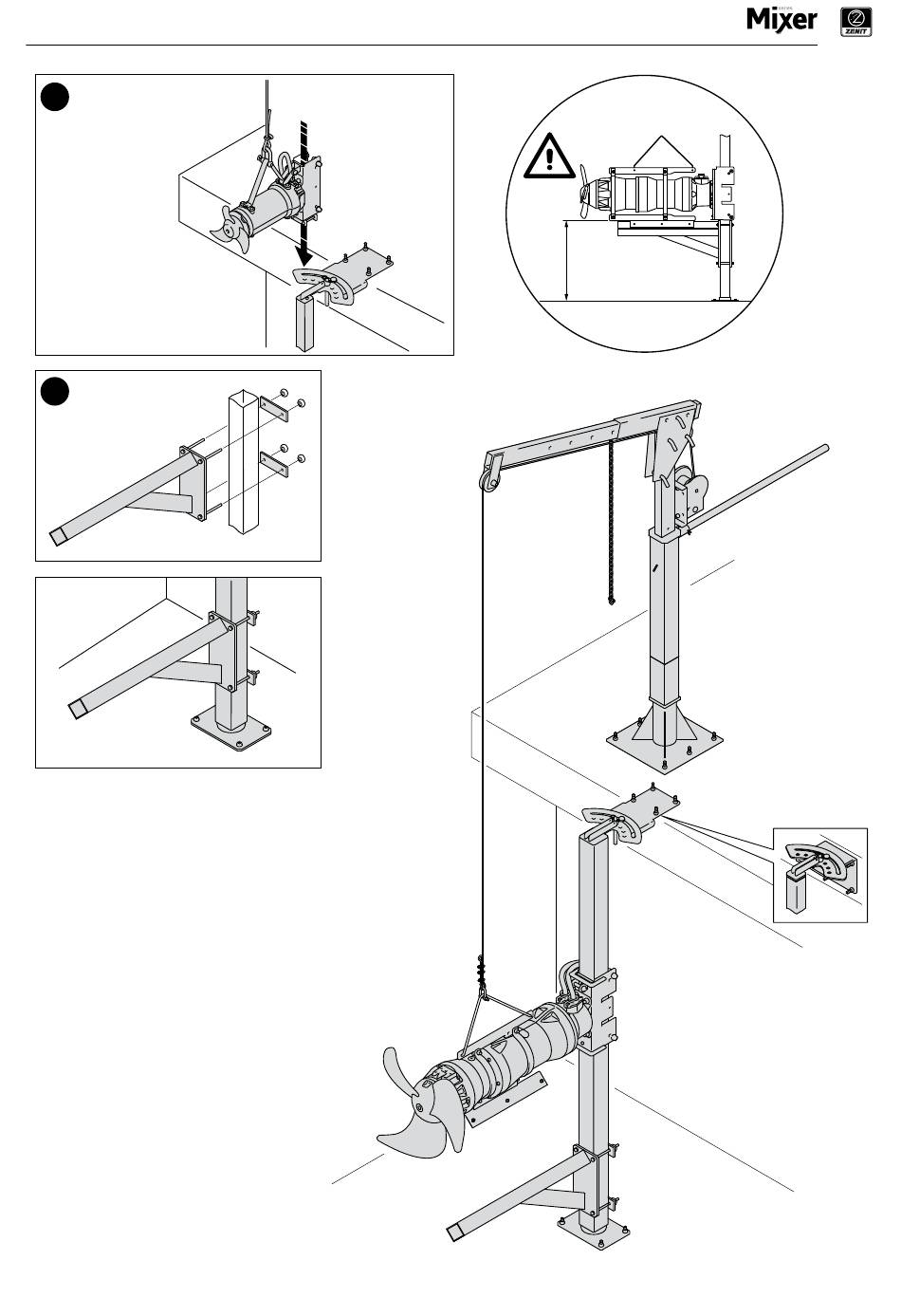 Mixer

ZENIT