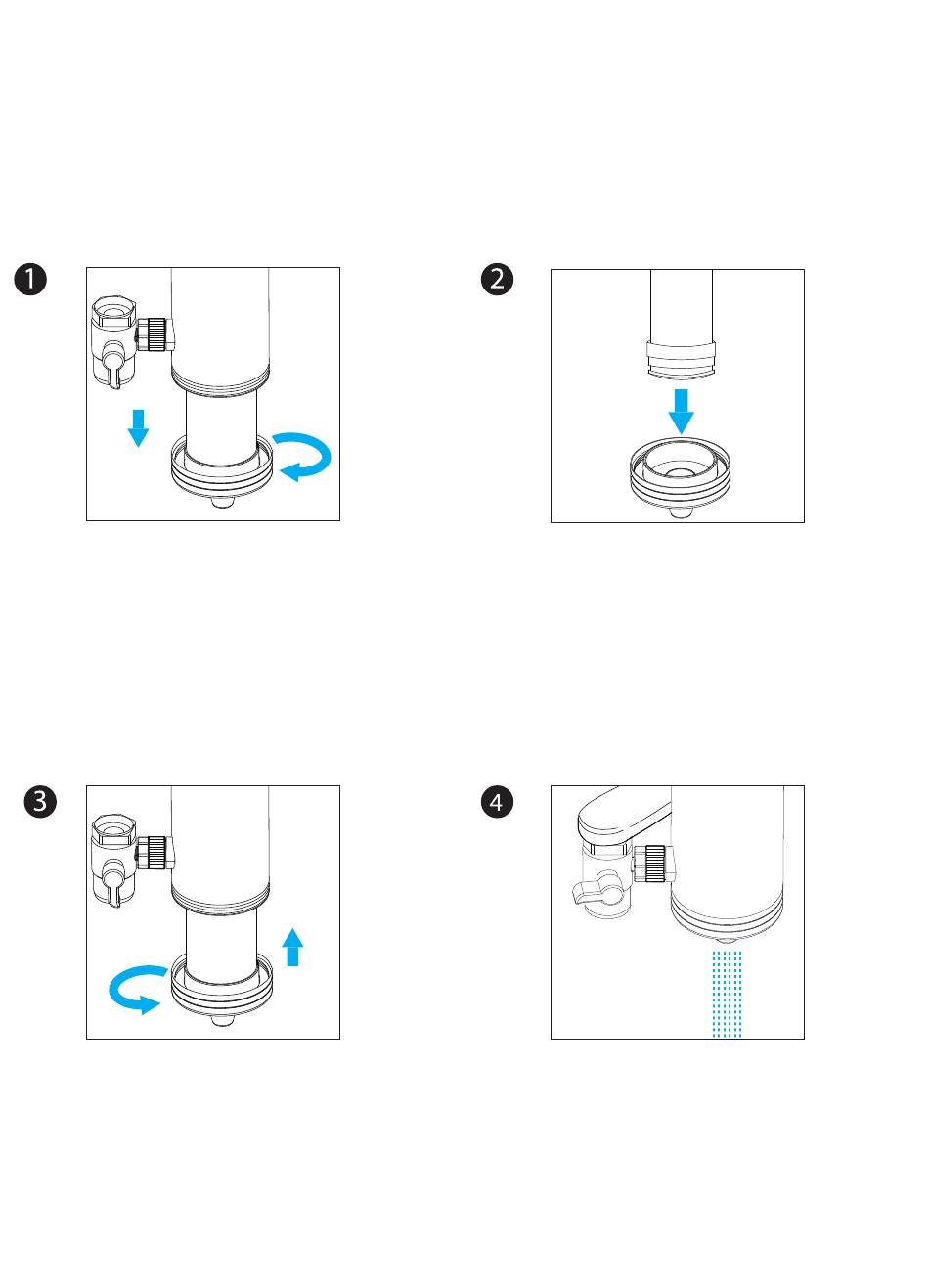 1

2

3

4