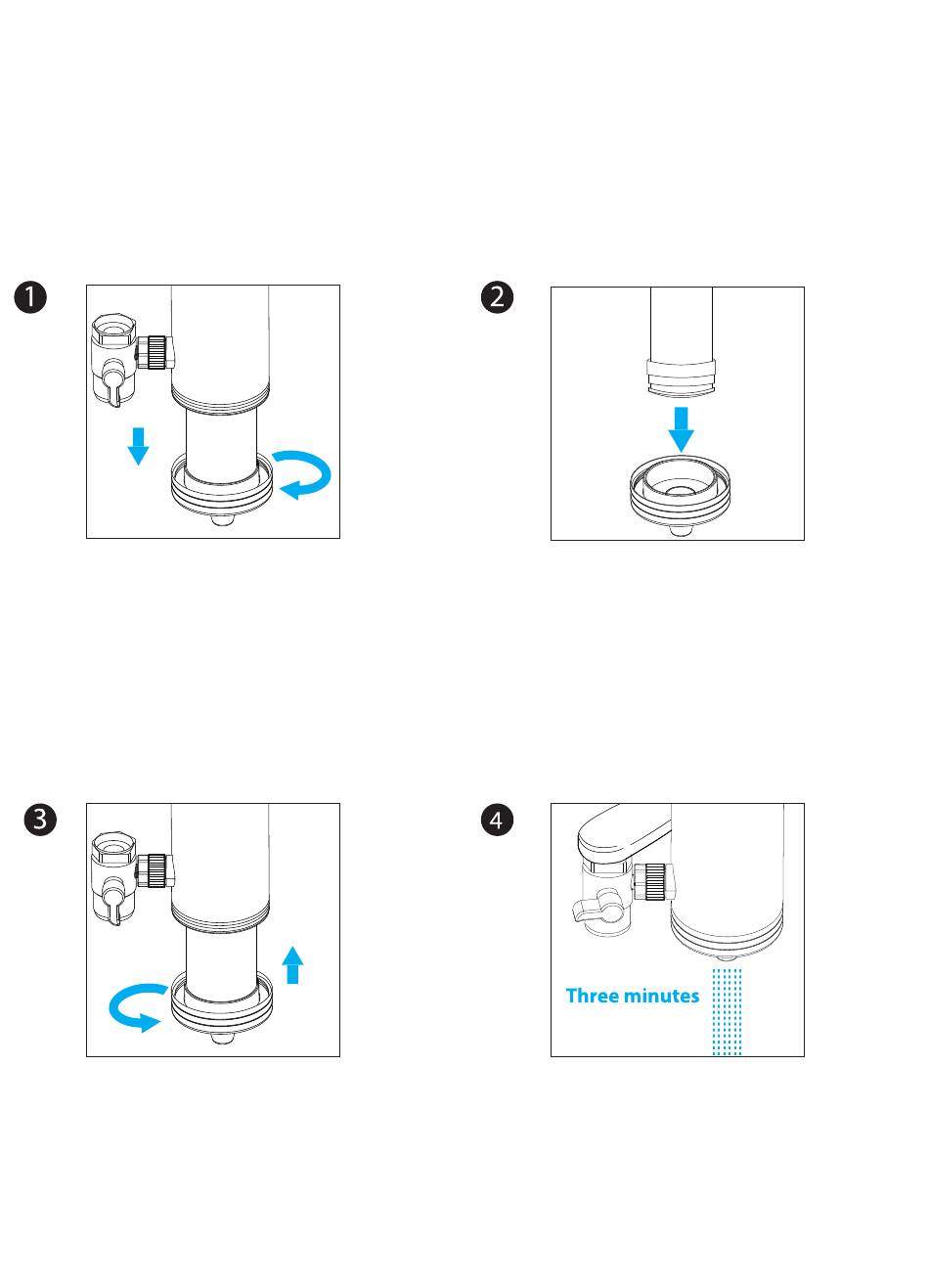 1

2

3

4

Three minutes