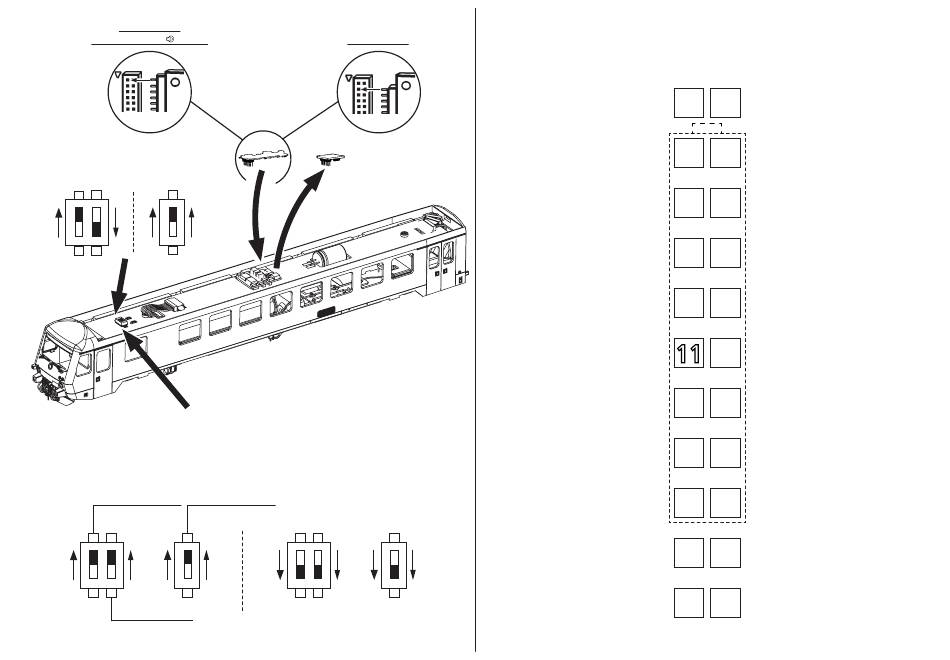 11