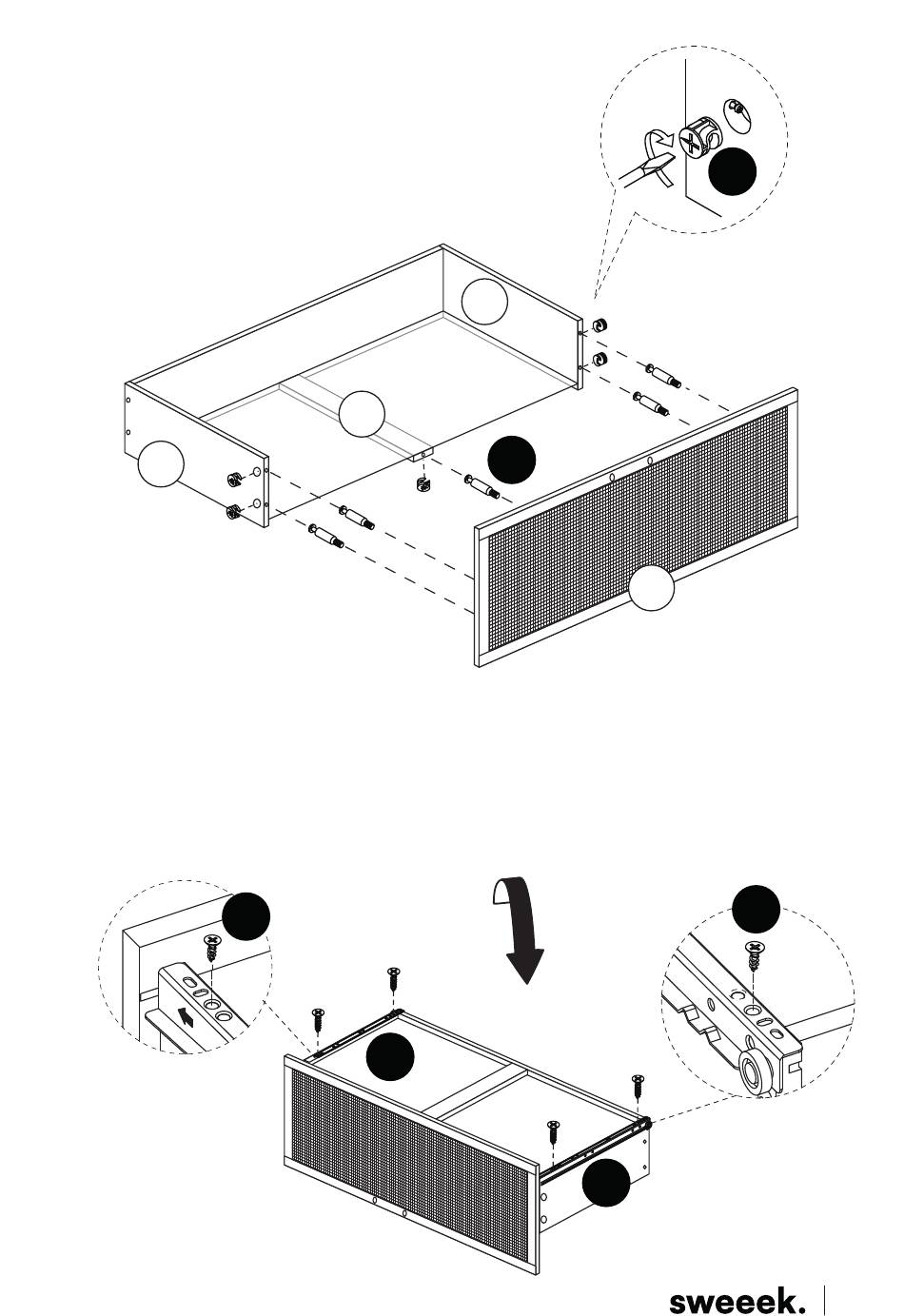 sweeek.