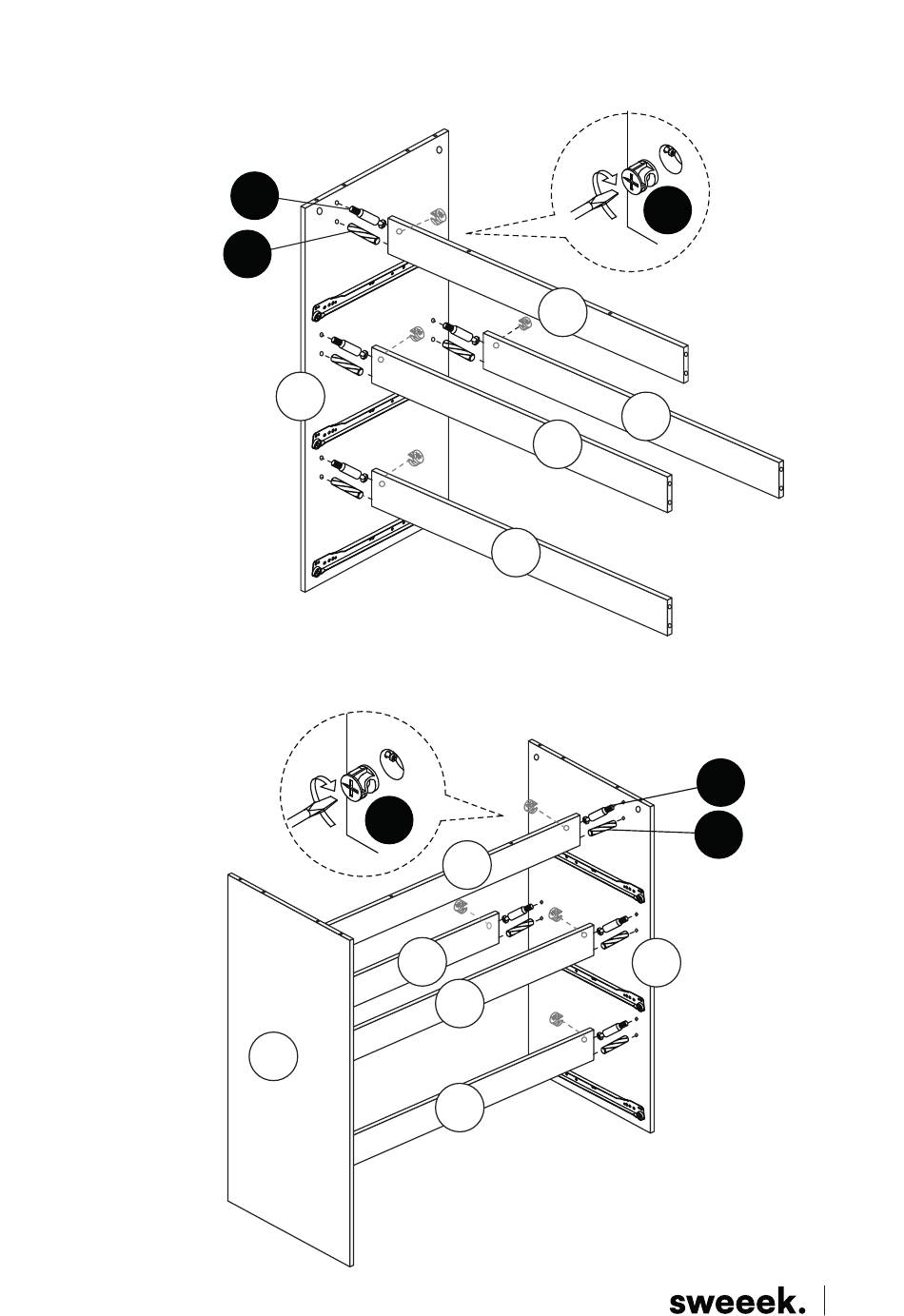 sweeek.