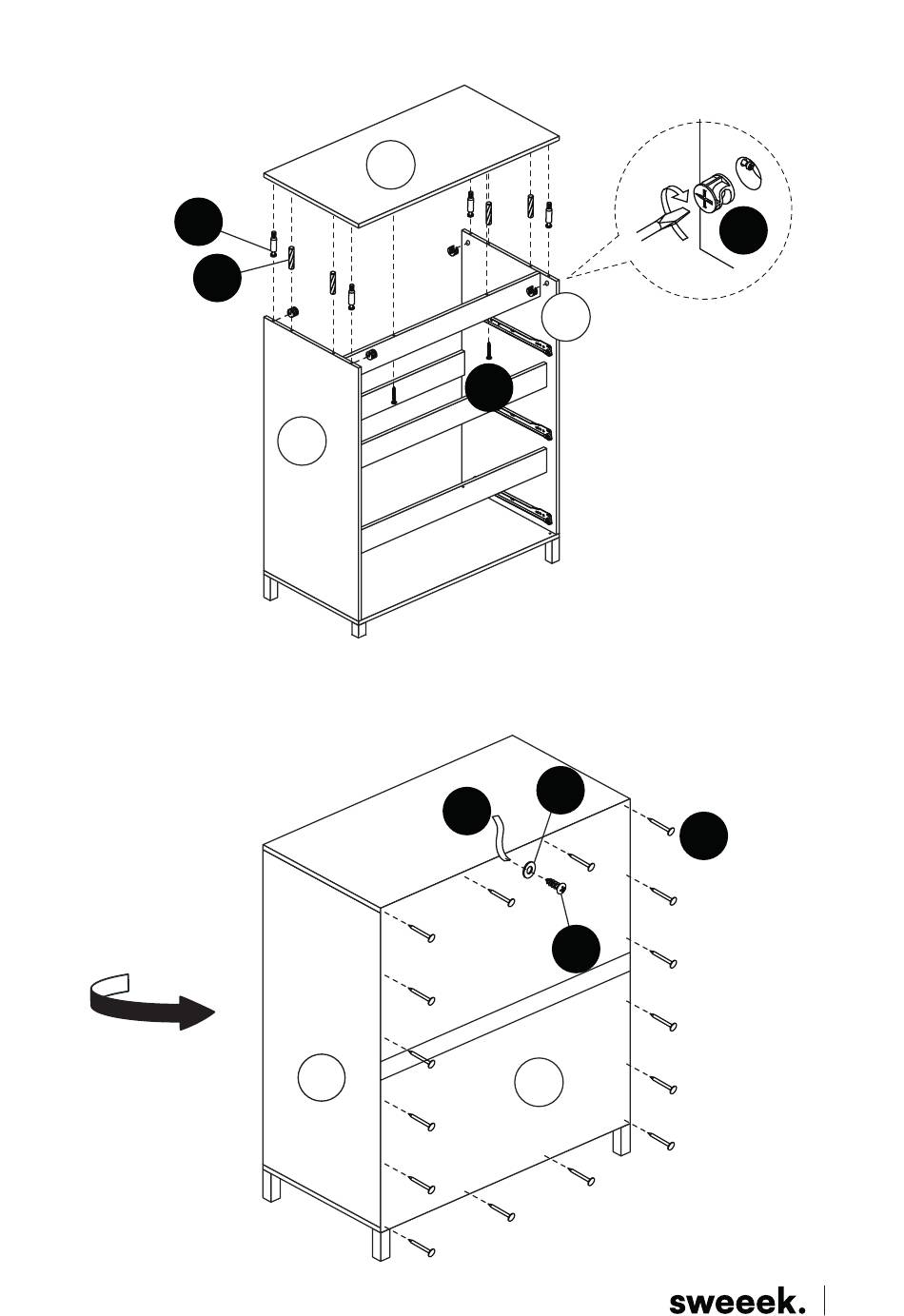 sweeek.