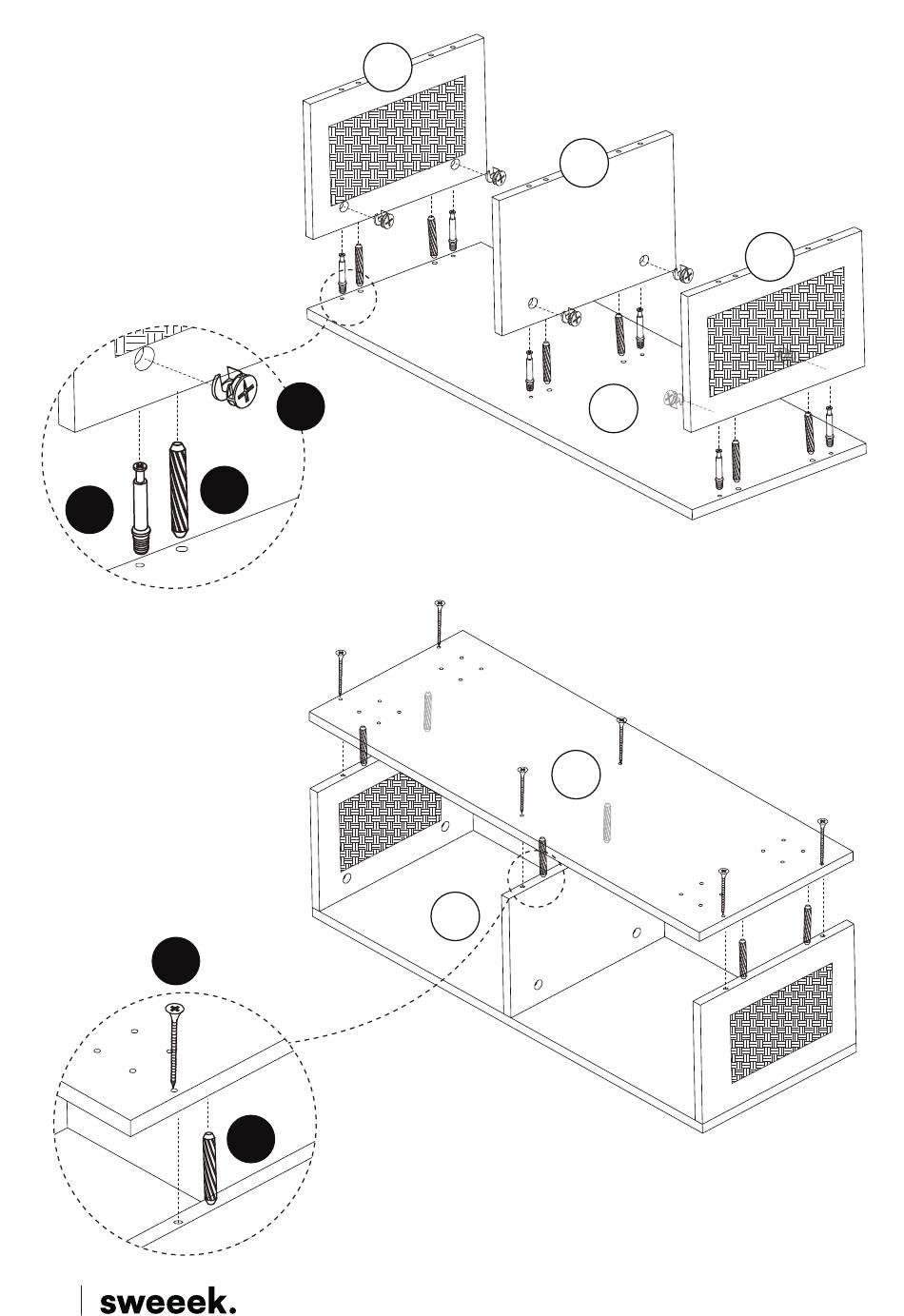 sweeek.