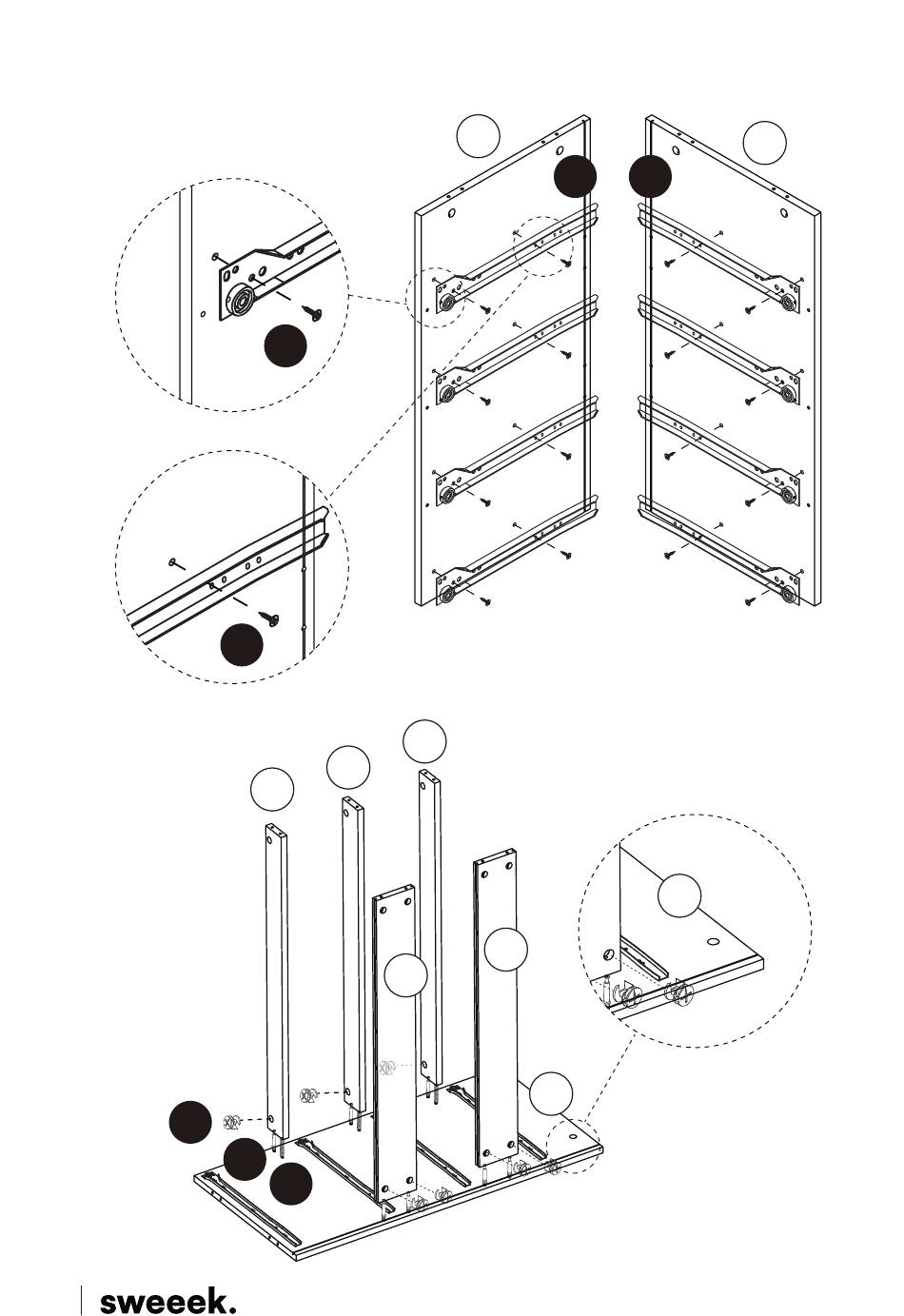 sweeek.