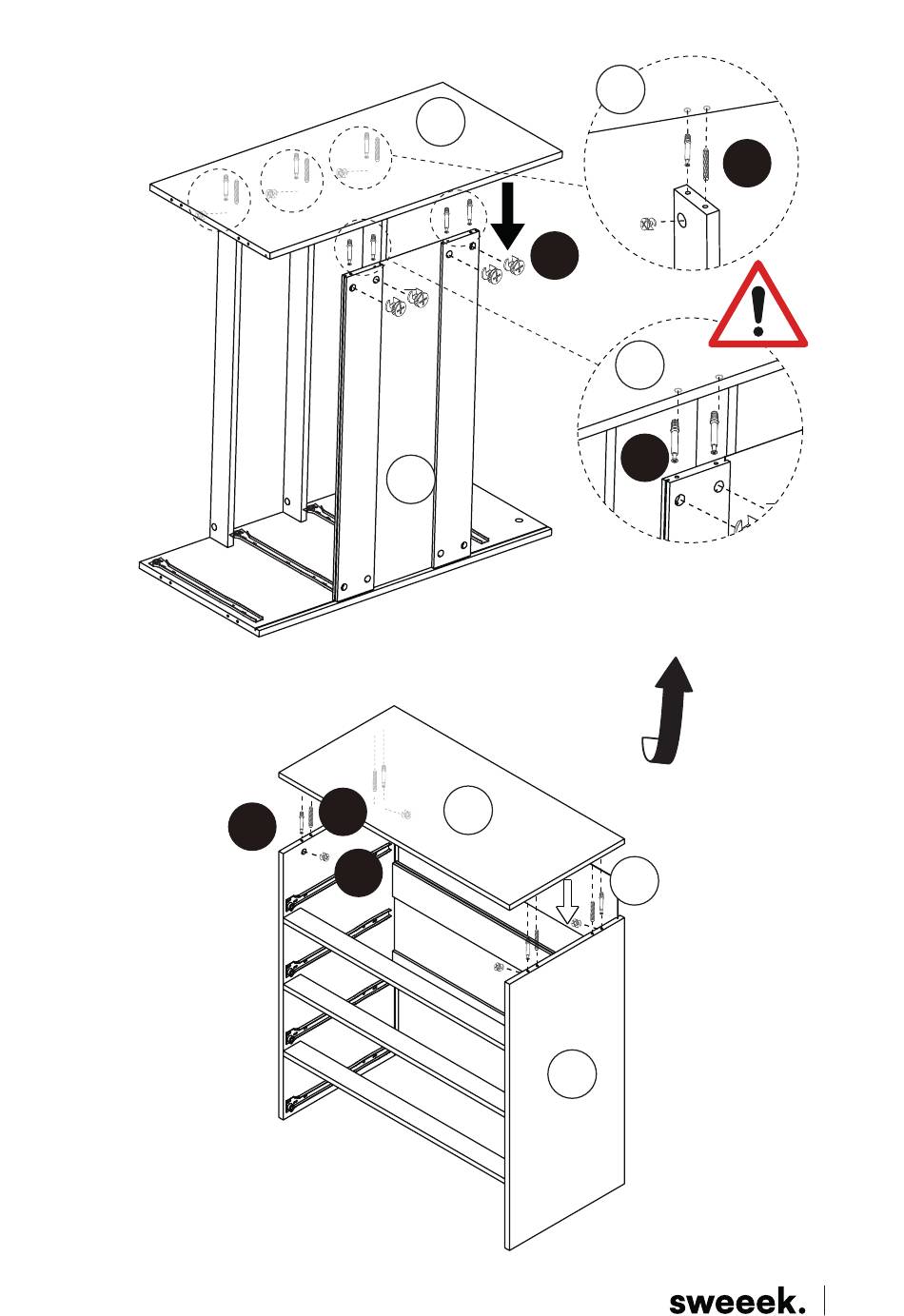 sweeek.