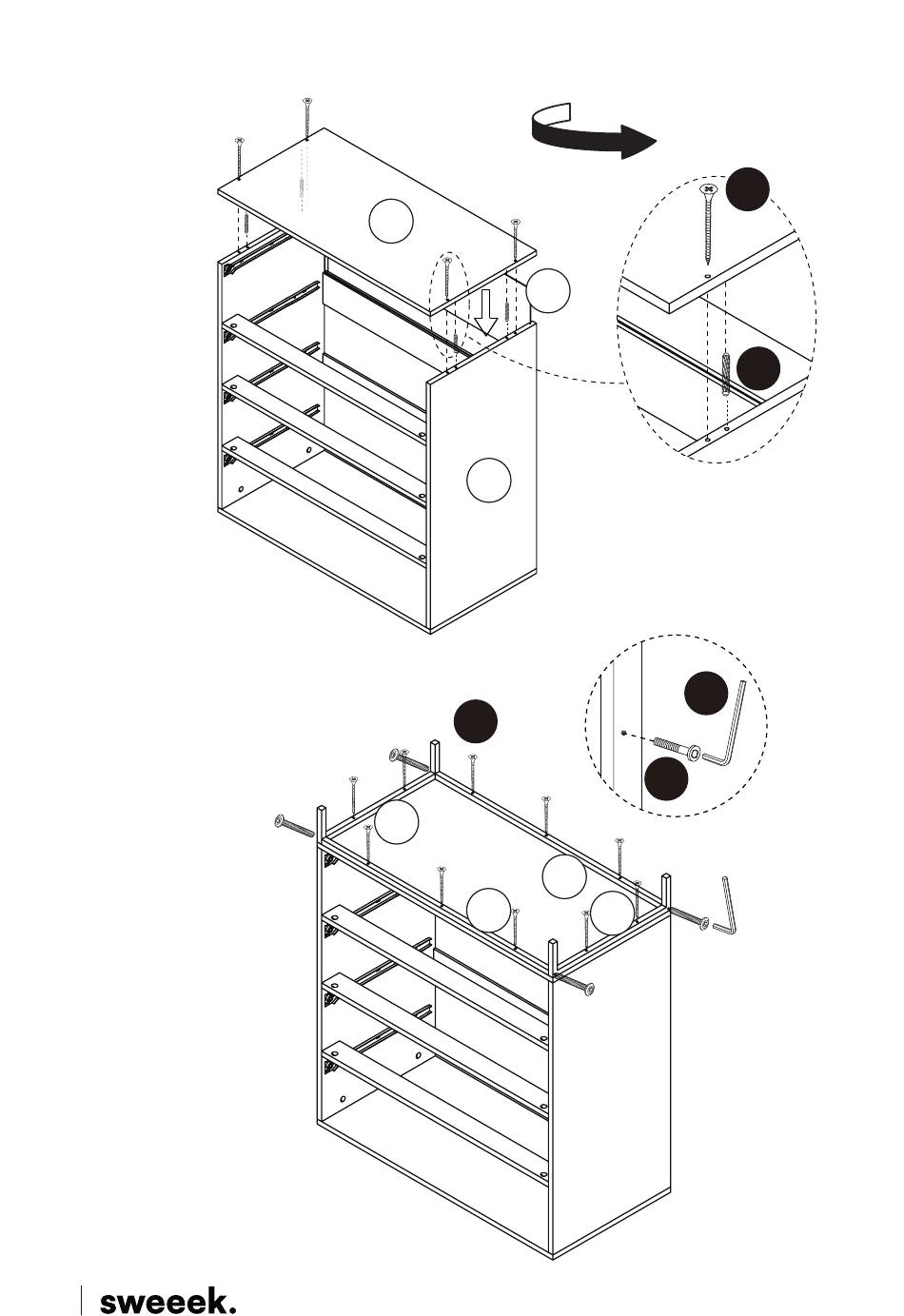 sweeek.