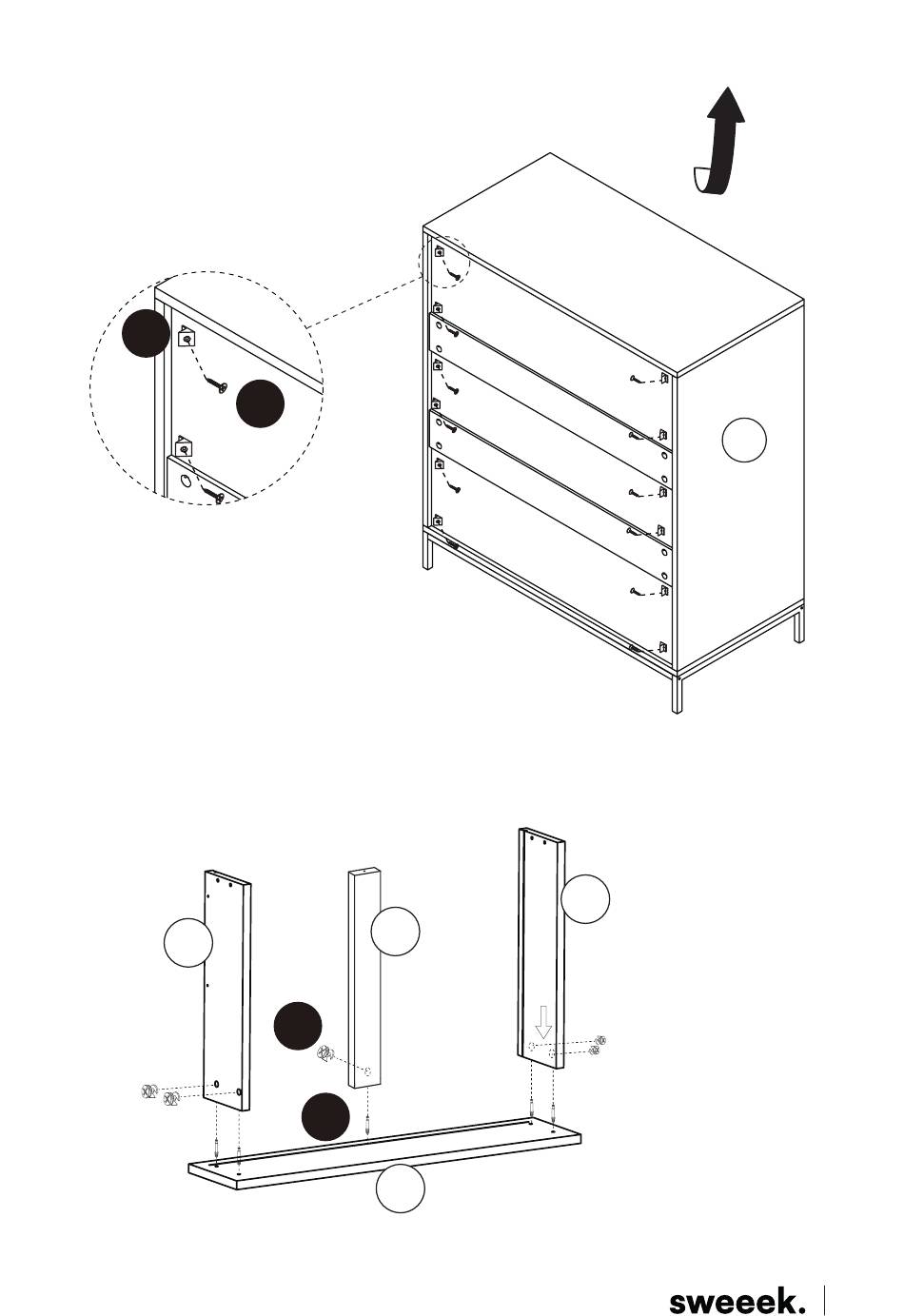 sweeek.