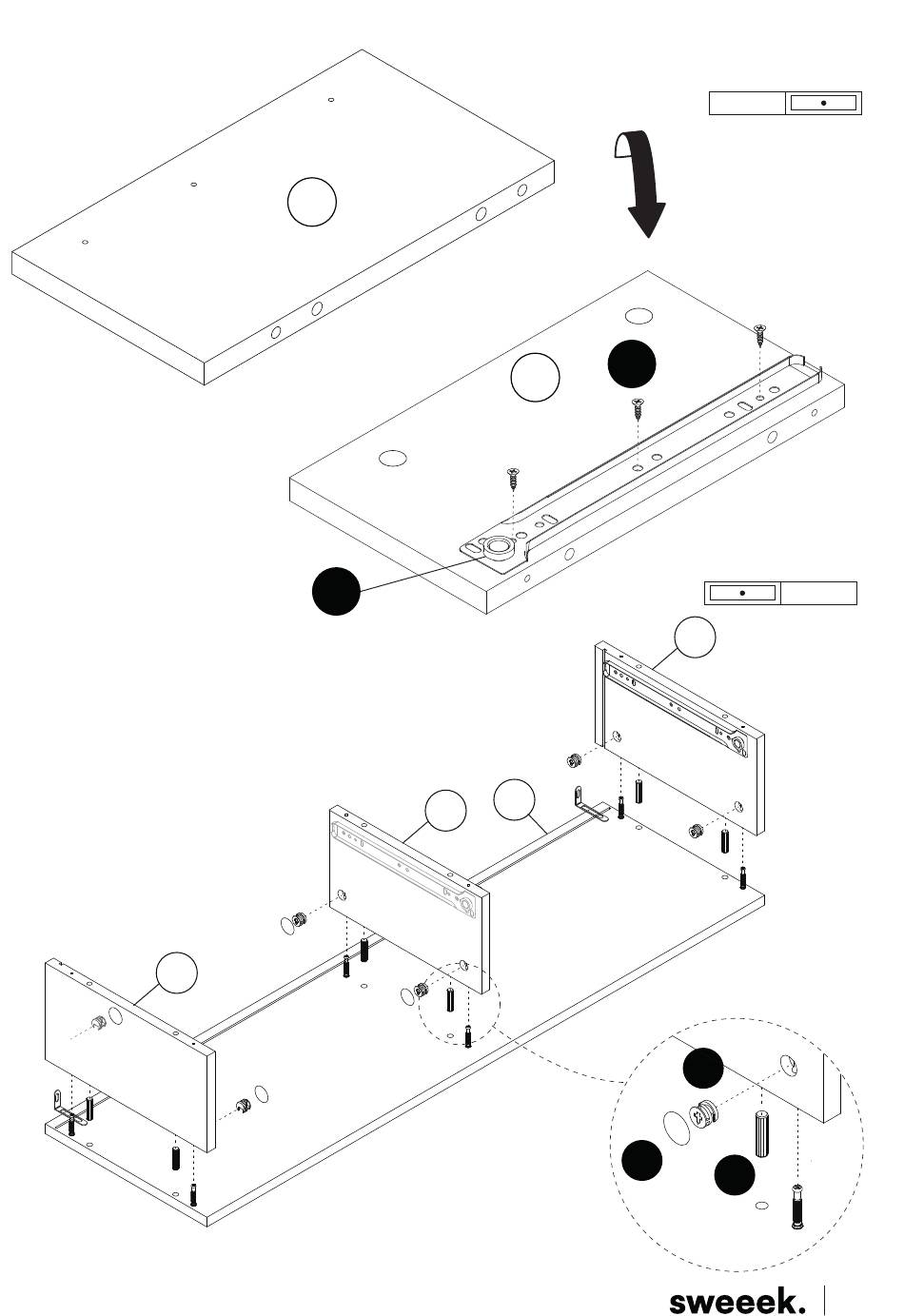 sweeek.