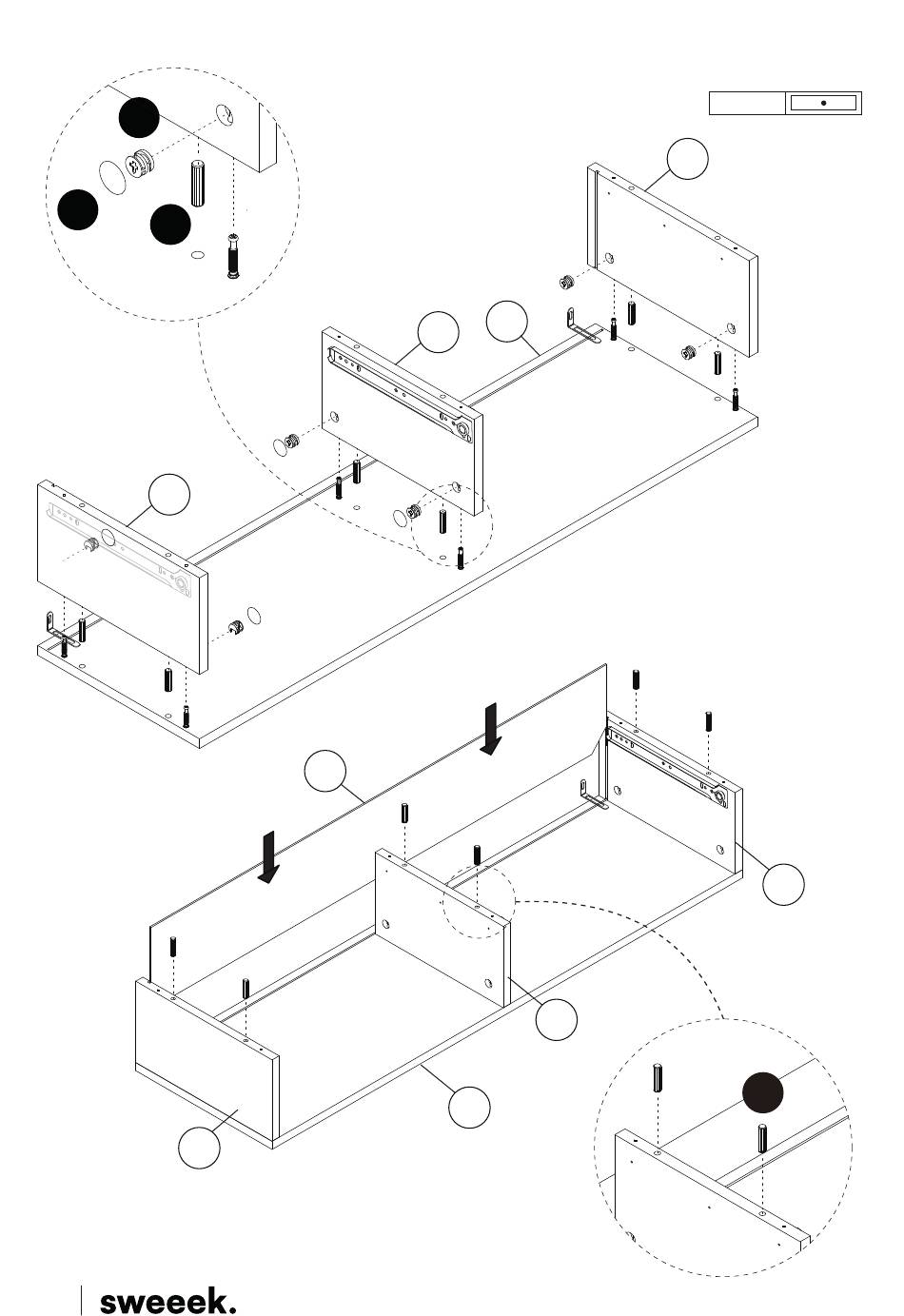 sweeek.