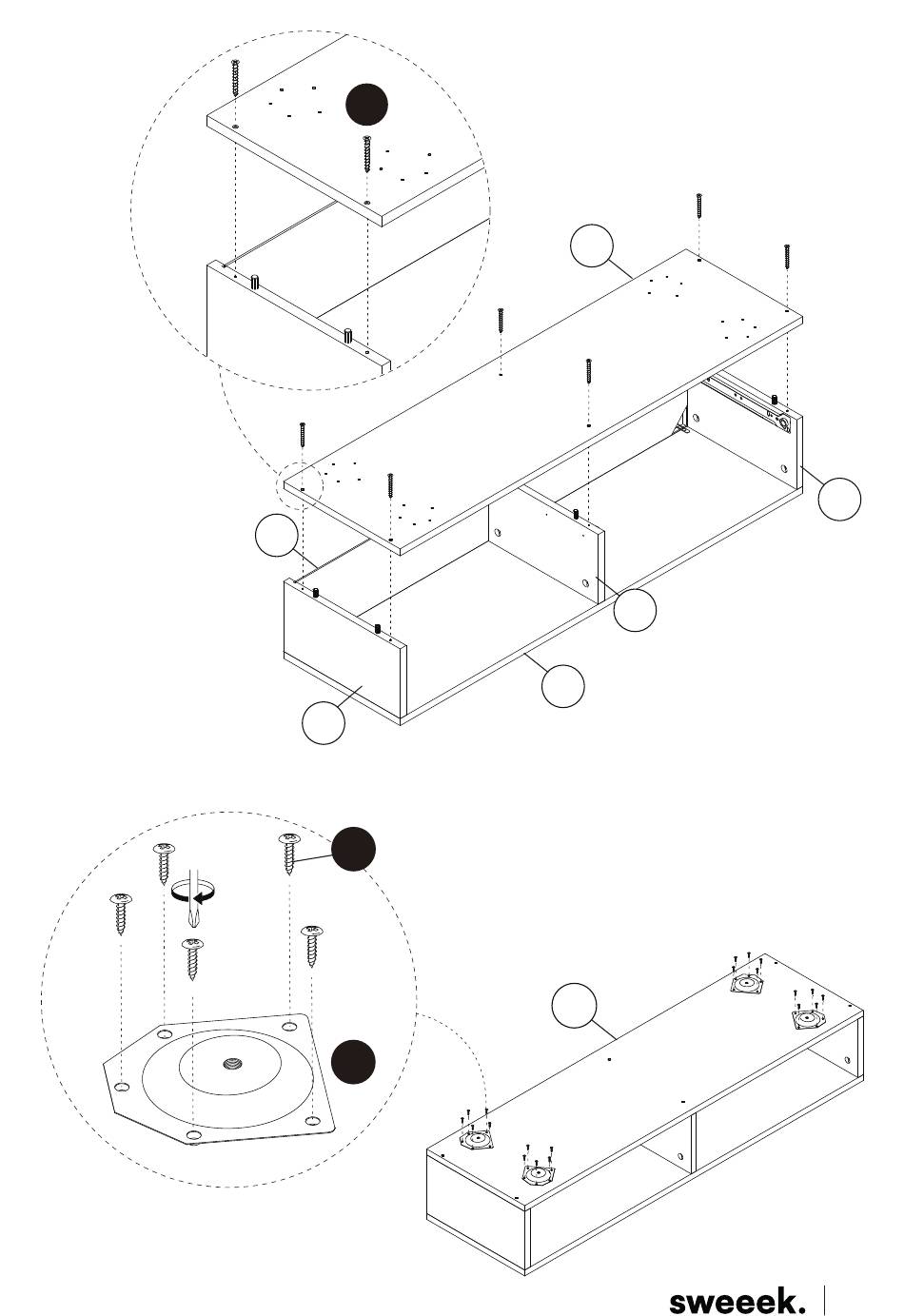 sweeek.