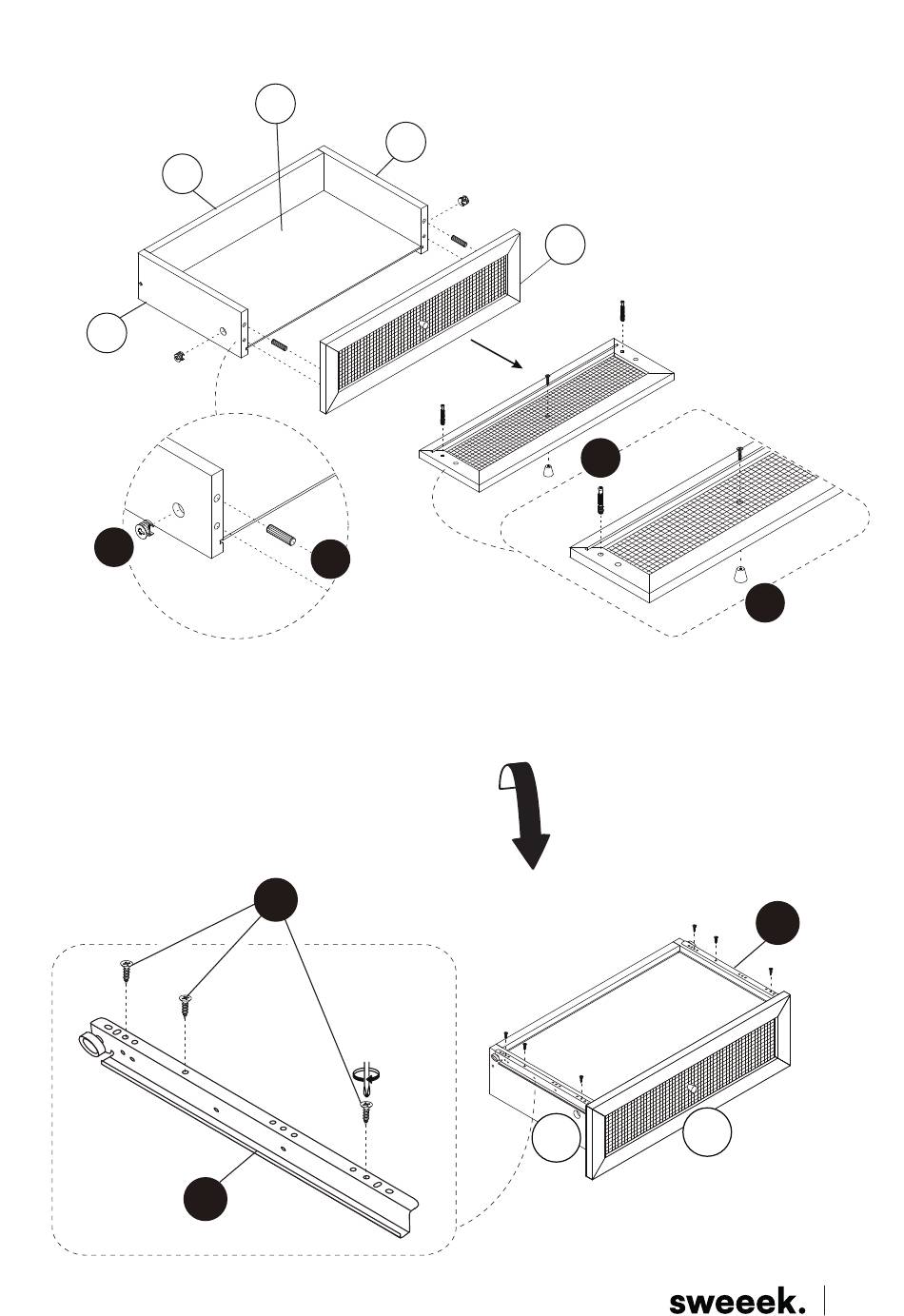 sweeek.