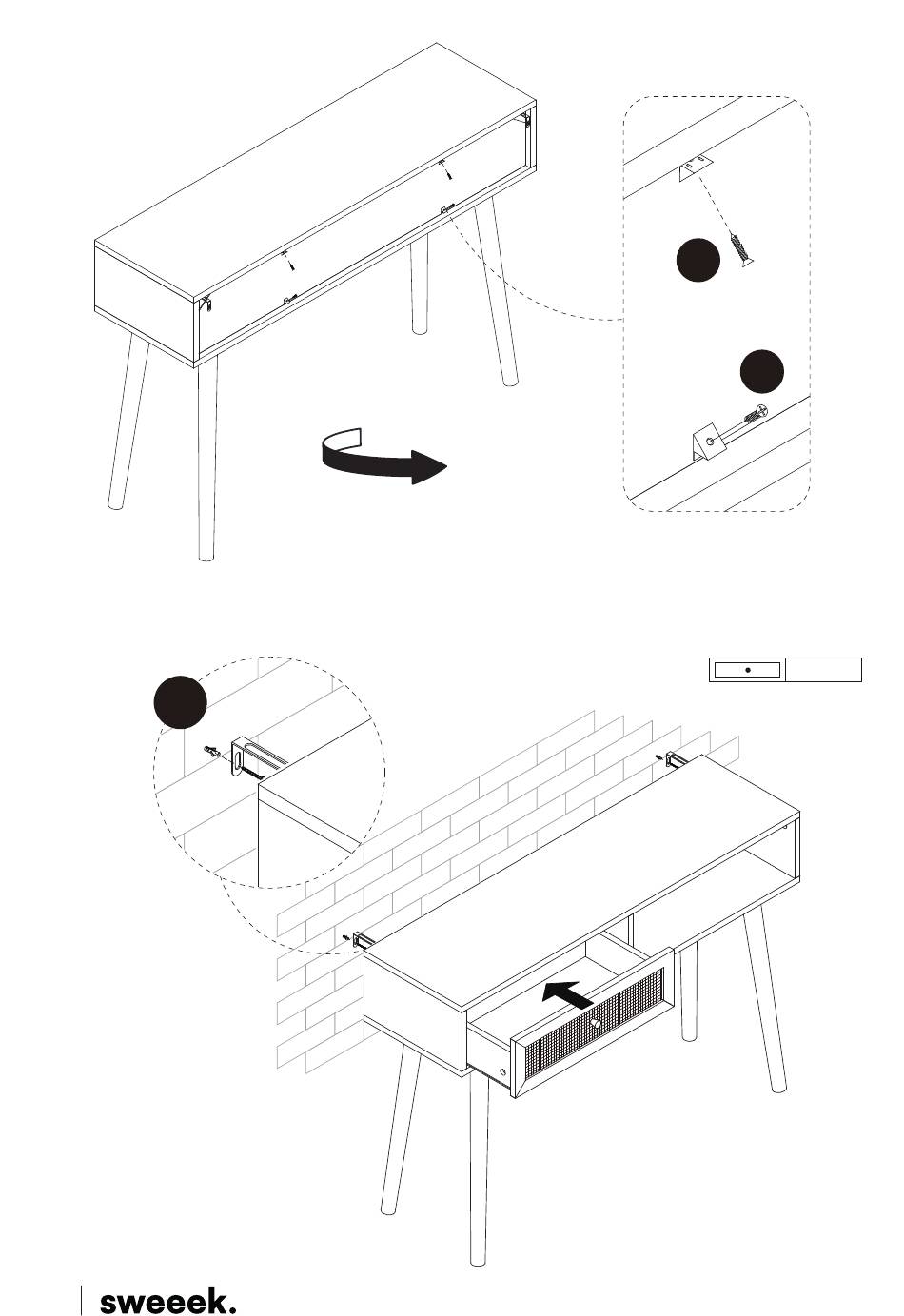 sweeek.