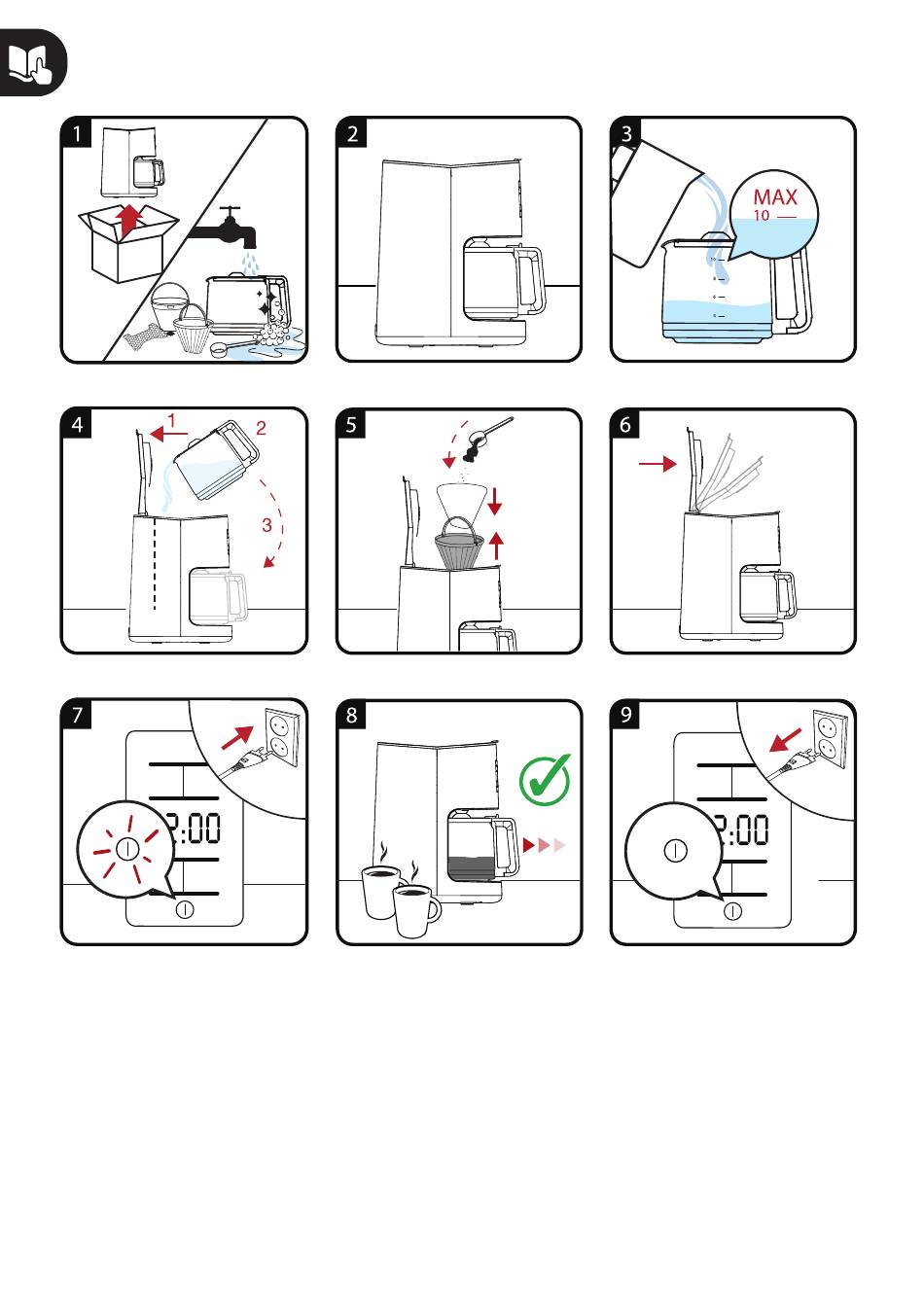 1

2

3

MAX
10

4

1

2

3

5

6

7

2:00

8

9

2:00