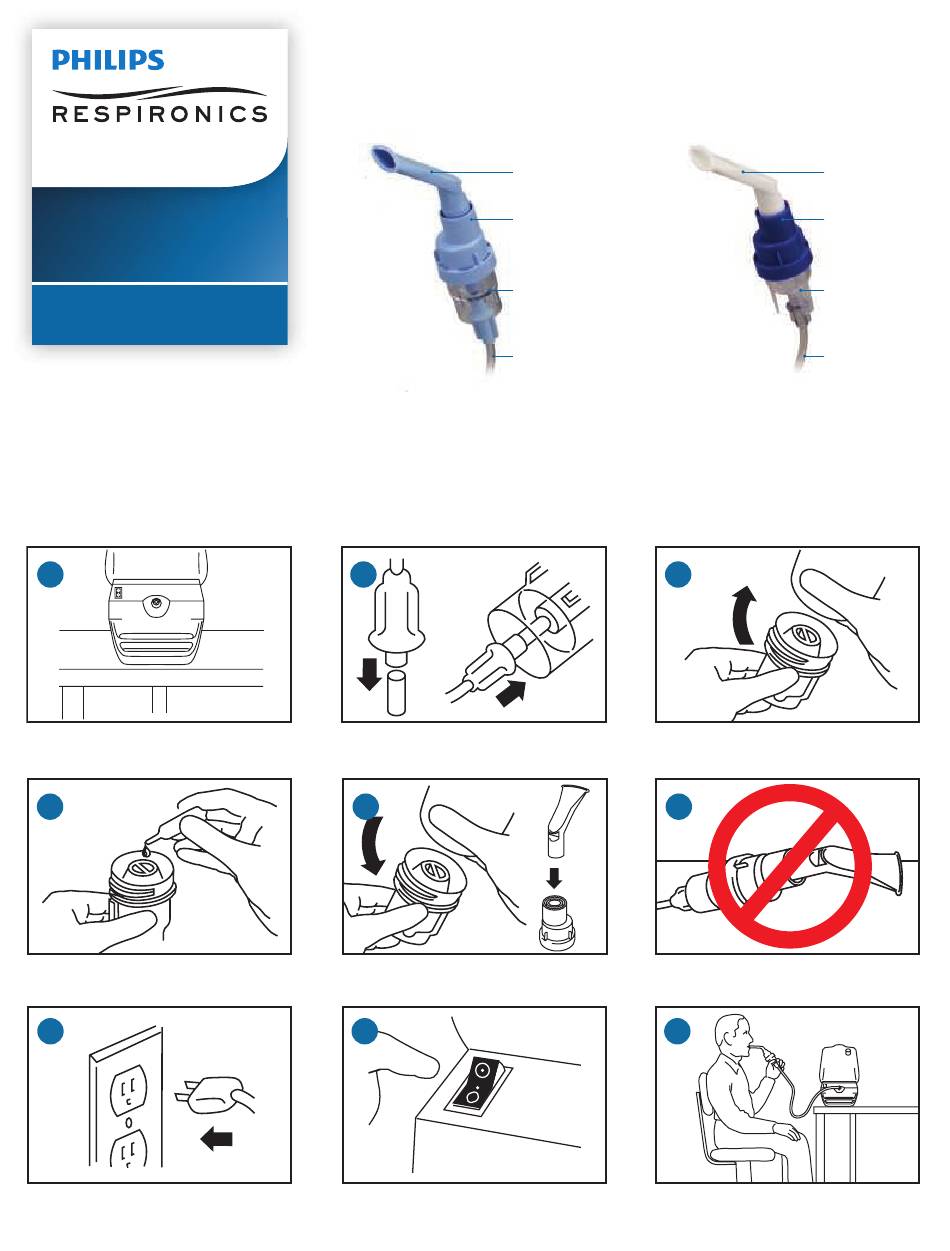 PHILIPS
RESPIRONICS