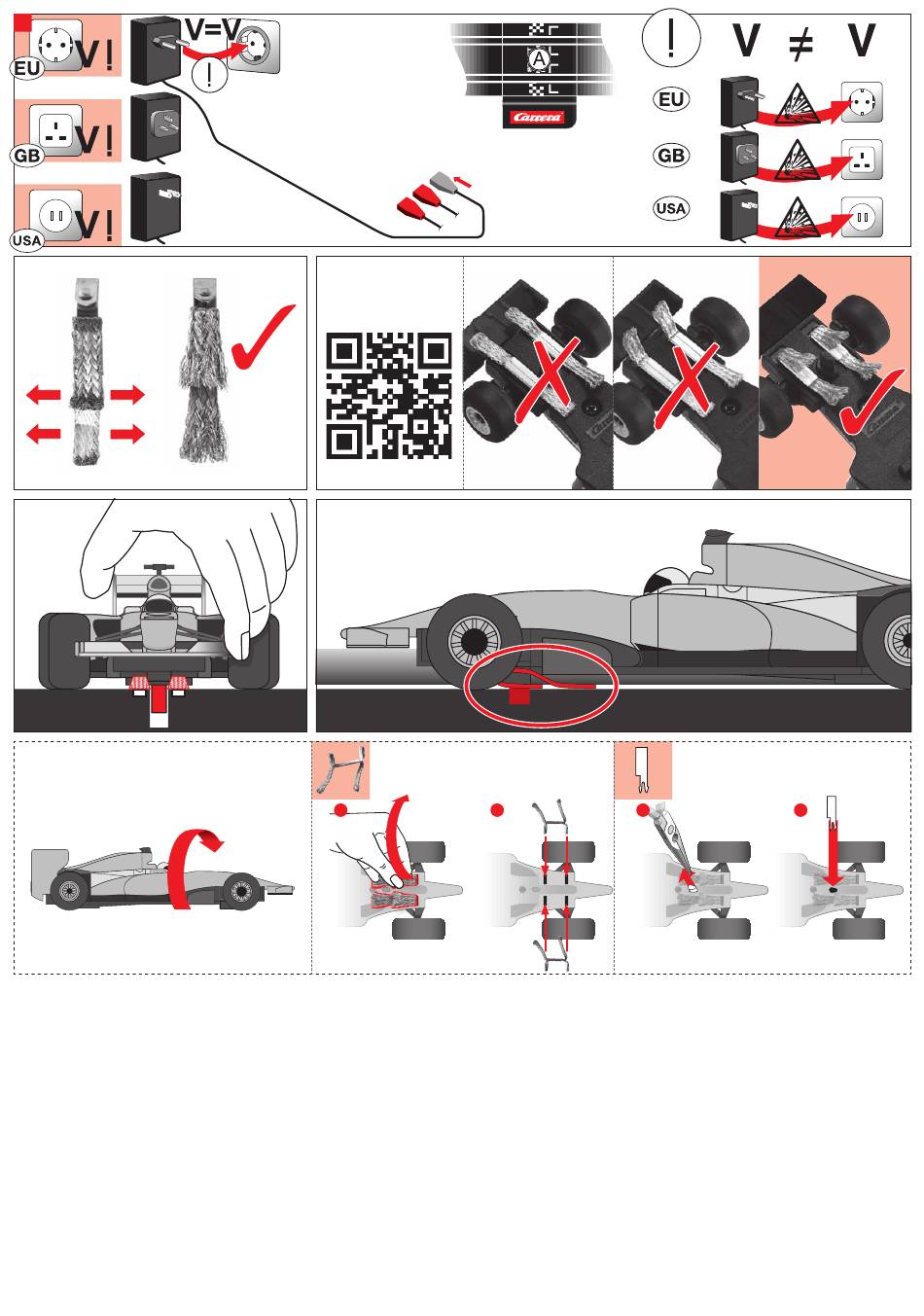 V!
EU
V!
GB
V!
USA
V=V
!
A
Carrera
!
V ≠ V
EU
GB
USA