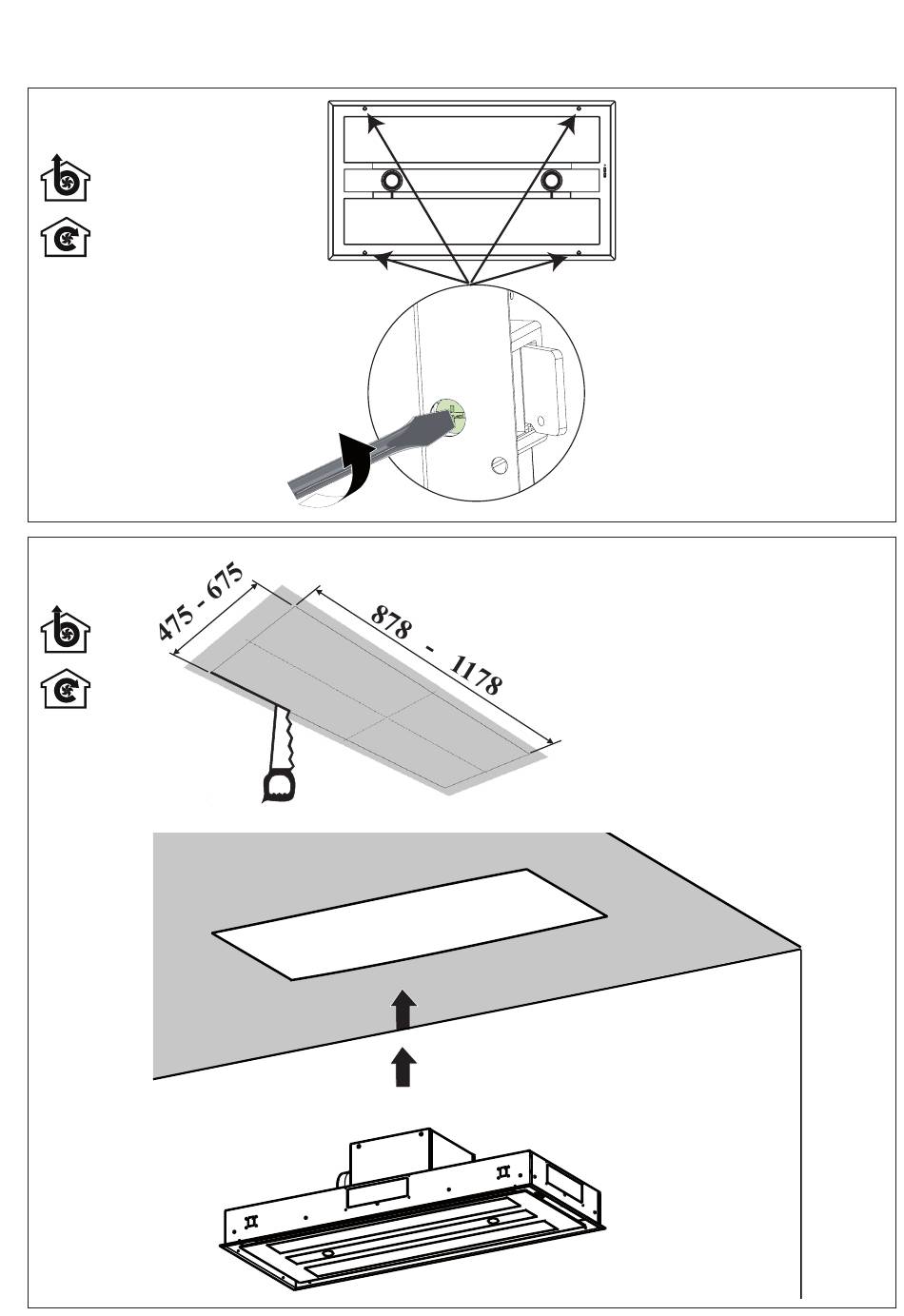 475 - 675

878 - 1178