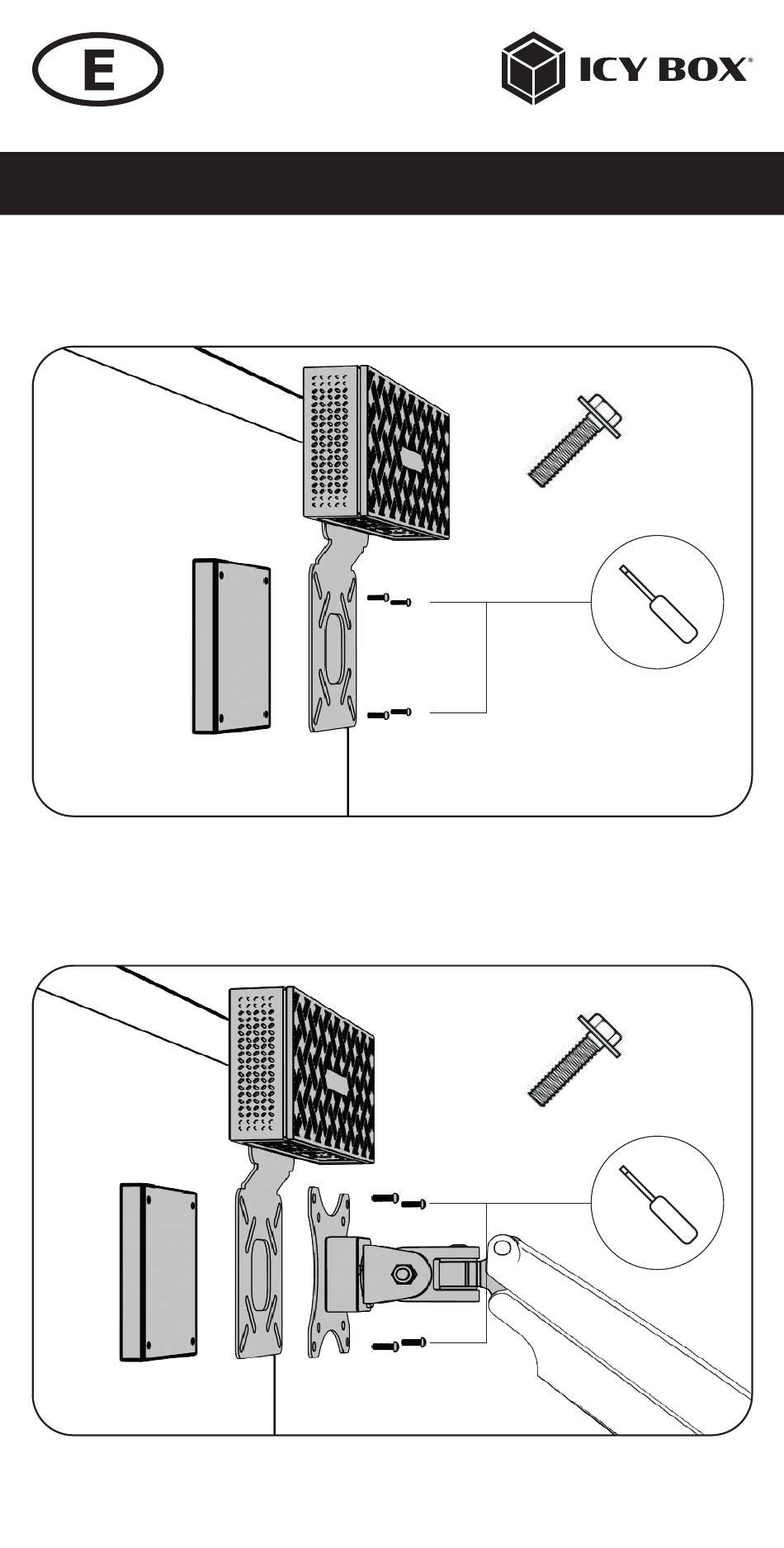 E

ICY BOX®