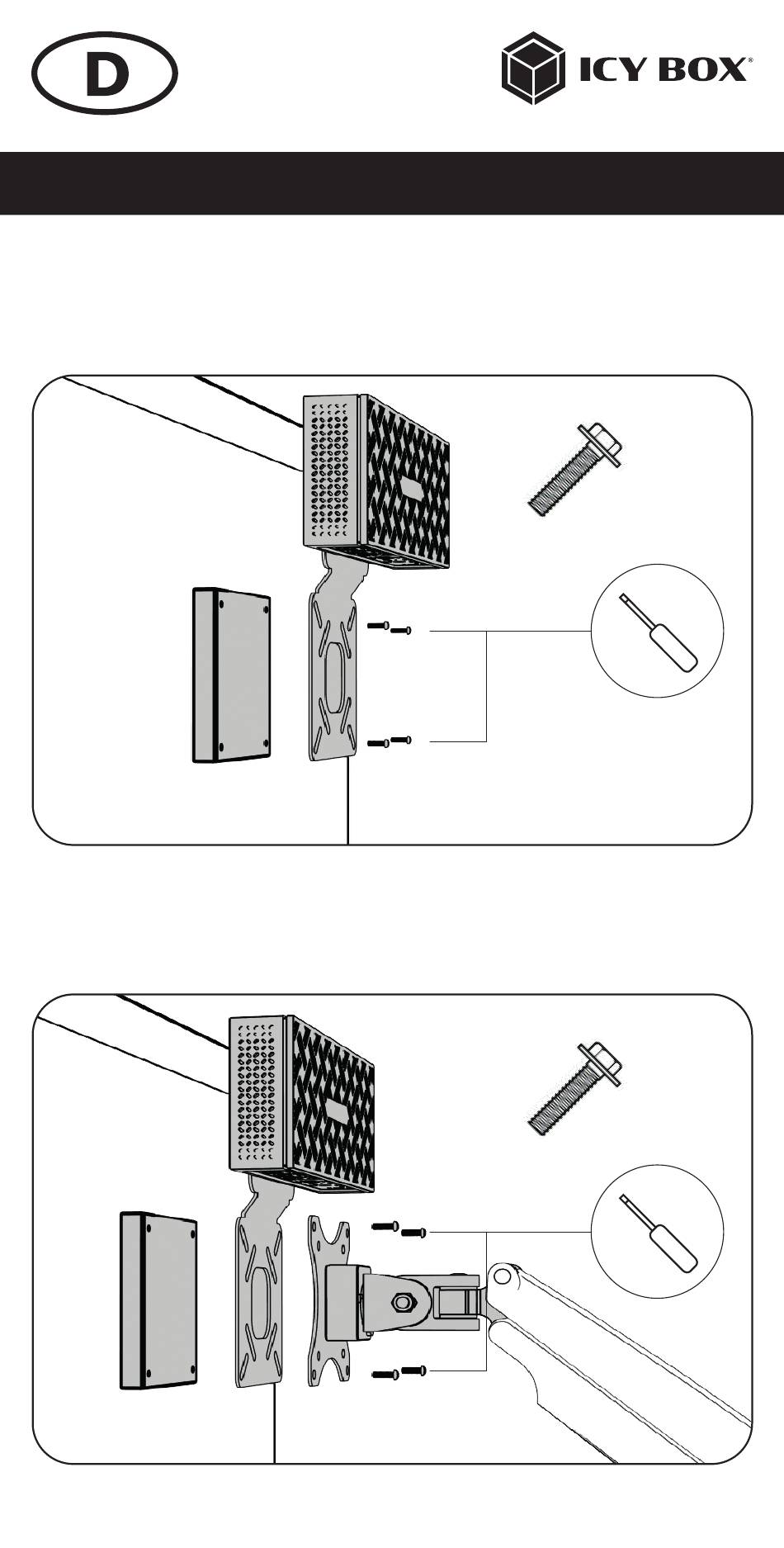 D

ICY BOX®