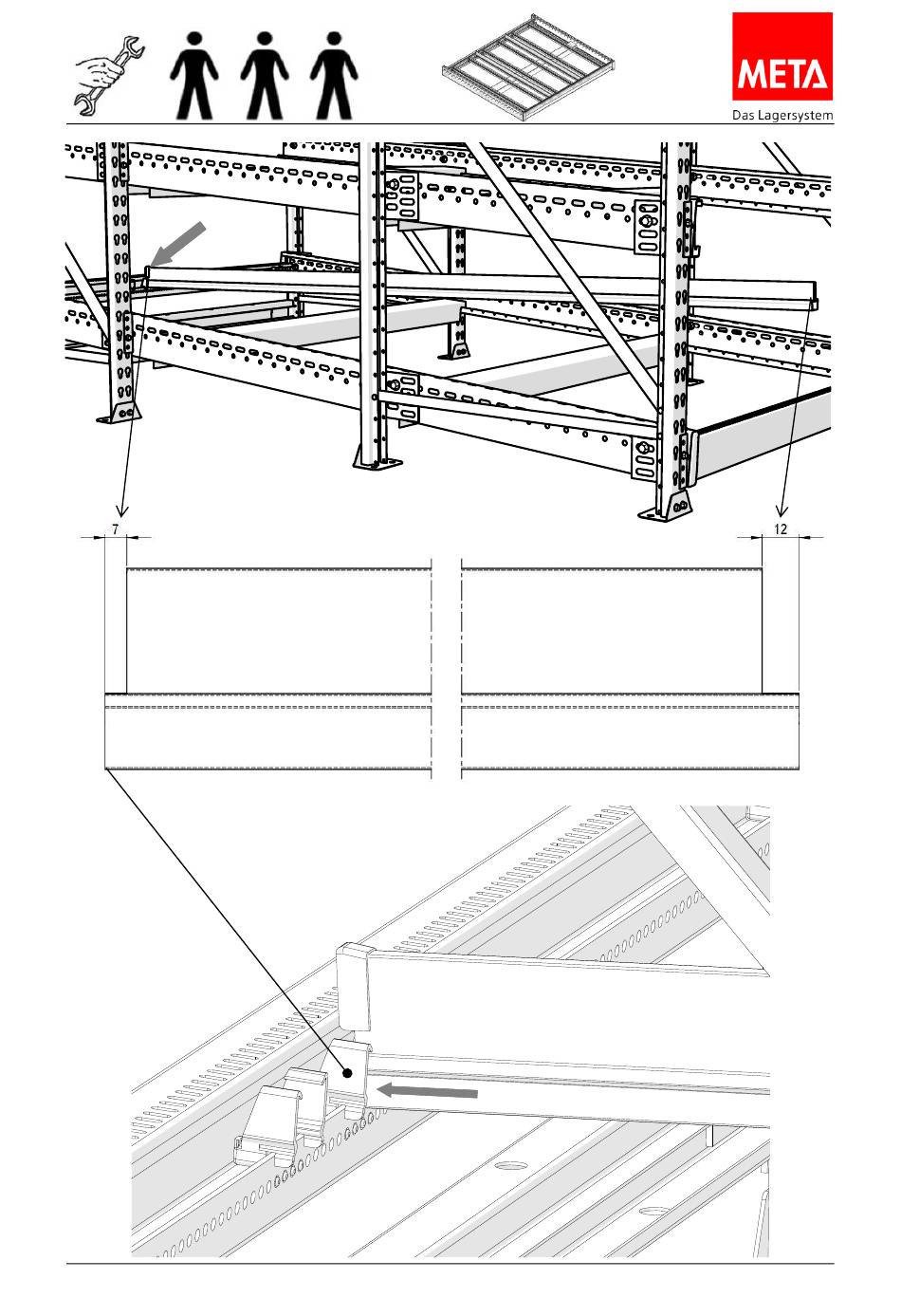 META
Das Lagersystem

7

12