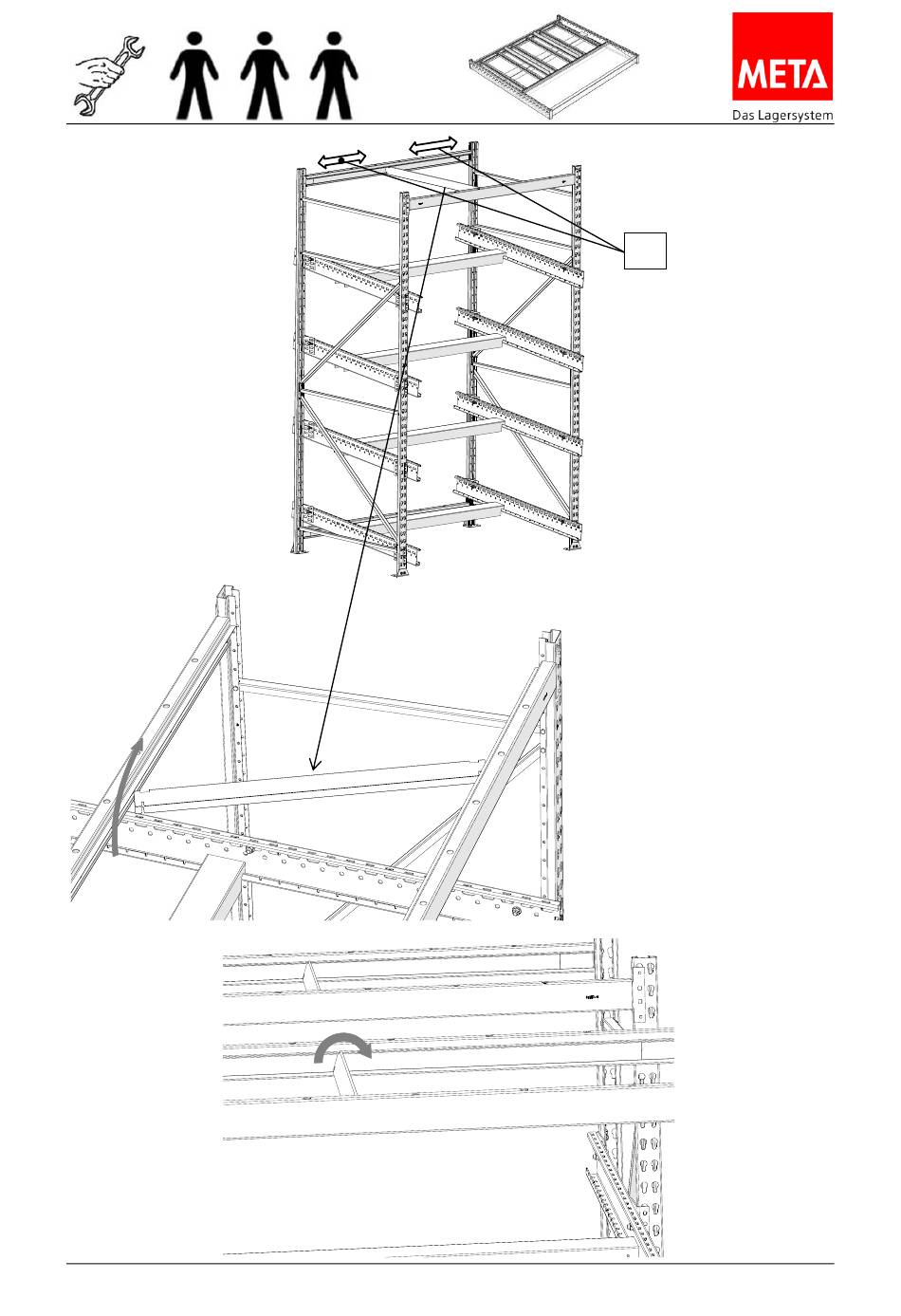 META
Das Lagersystem