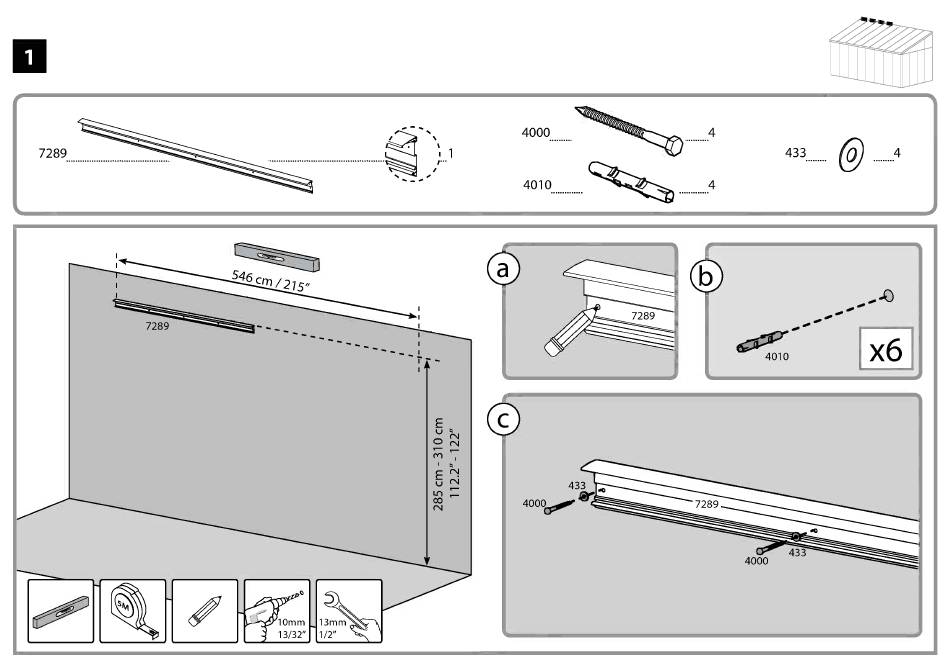 1

7289
1
4000
4
4010
4
433
4

546 cm / 215"
7289
285 cm - 310 cm
112.2" - 122"

5M
10mm
13/32"
13mm
1/2"

a
7289

b
4010
x6

c
433
4000
7289
4000
433