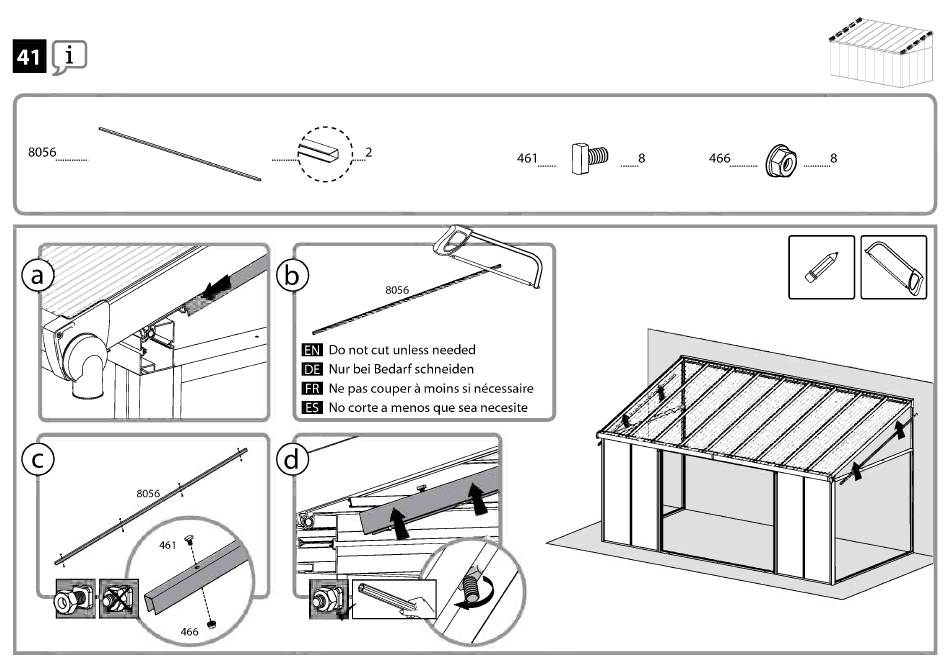 41 i

8056

2

461

8

466

8

a

b

8056

EN Do not cut unless needed
DE Nur bei Bedarf schneiden
FR Ne pas couper à moins si nécessaire
ES No corte a menos que sea necesite

c

8056

461

466

d