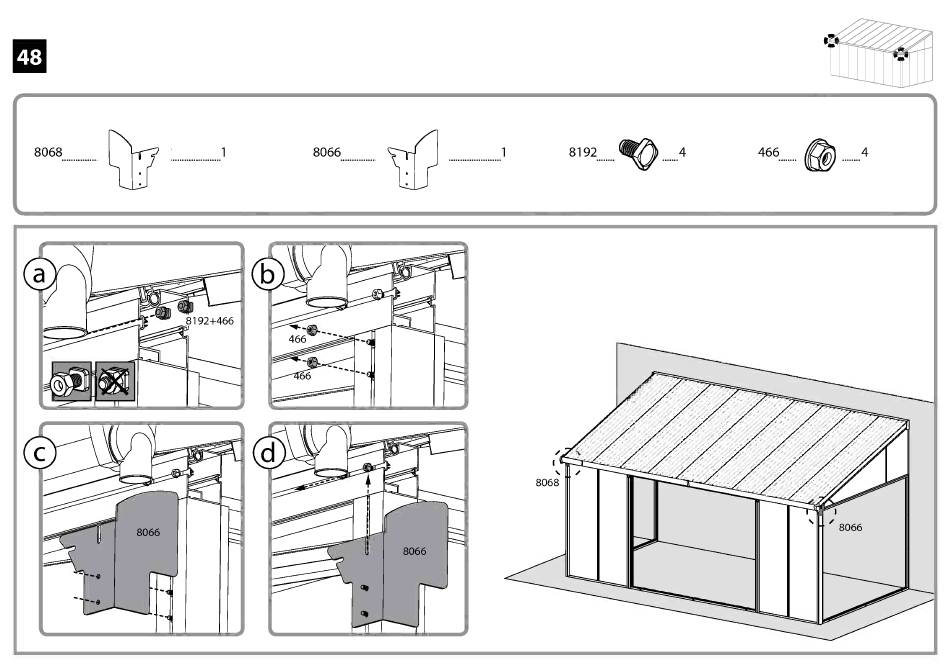 48

8068 1
8066 1
8192 4
466 4

a
8192+466

b
466
466

c
8066

d
8066

8068
8066