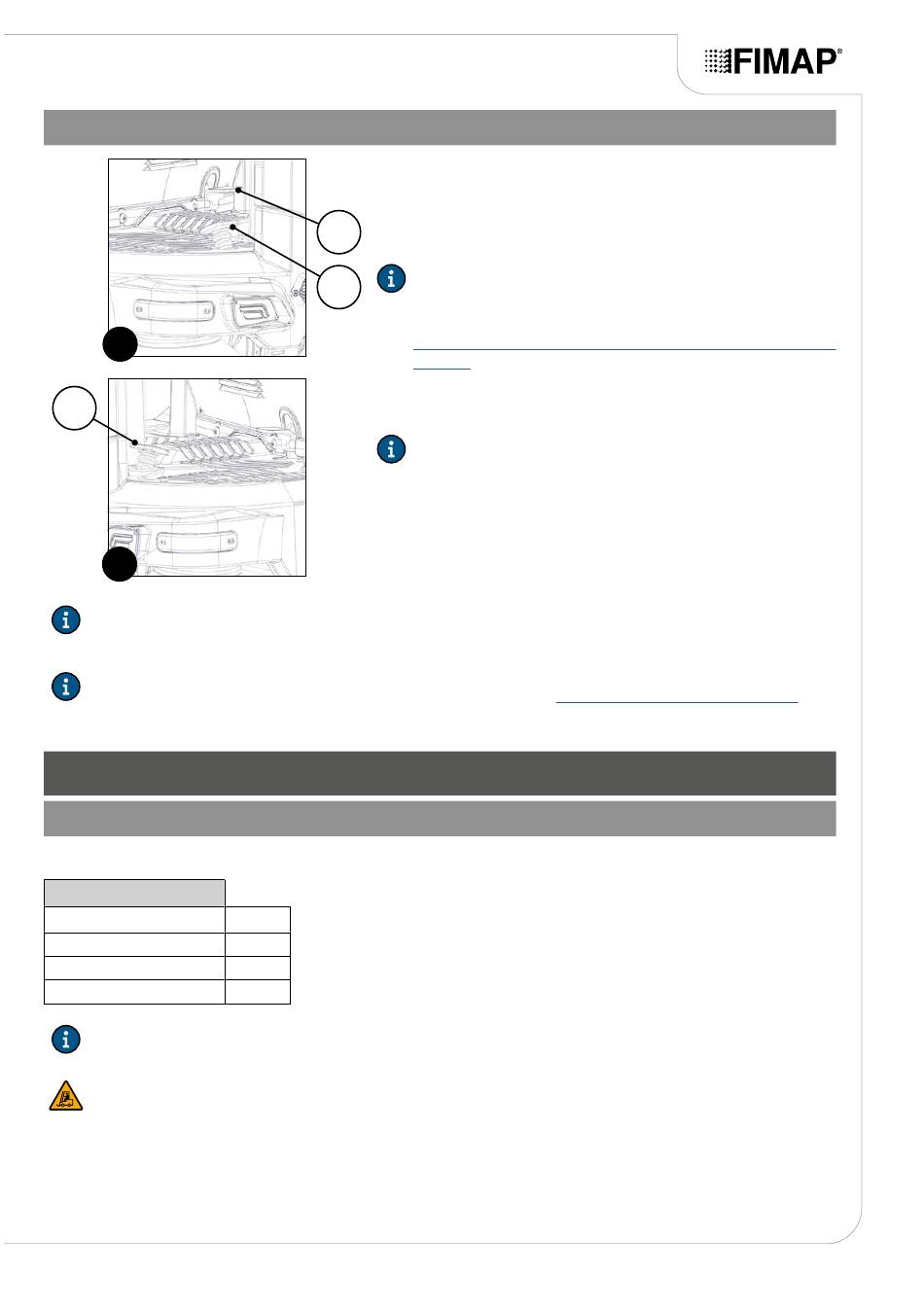 FIMAP®